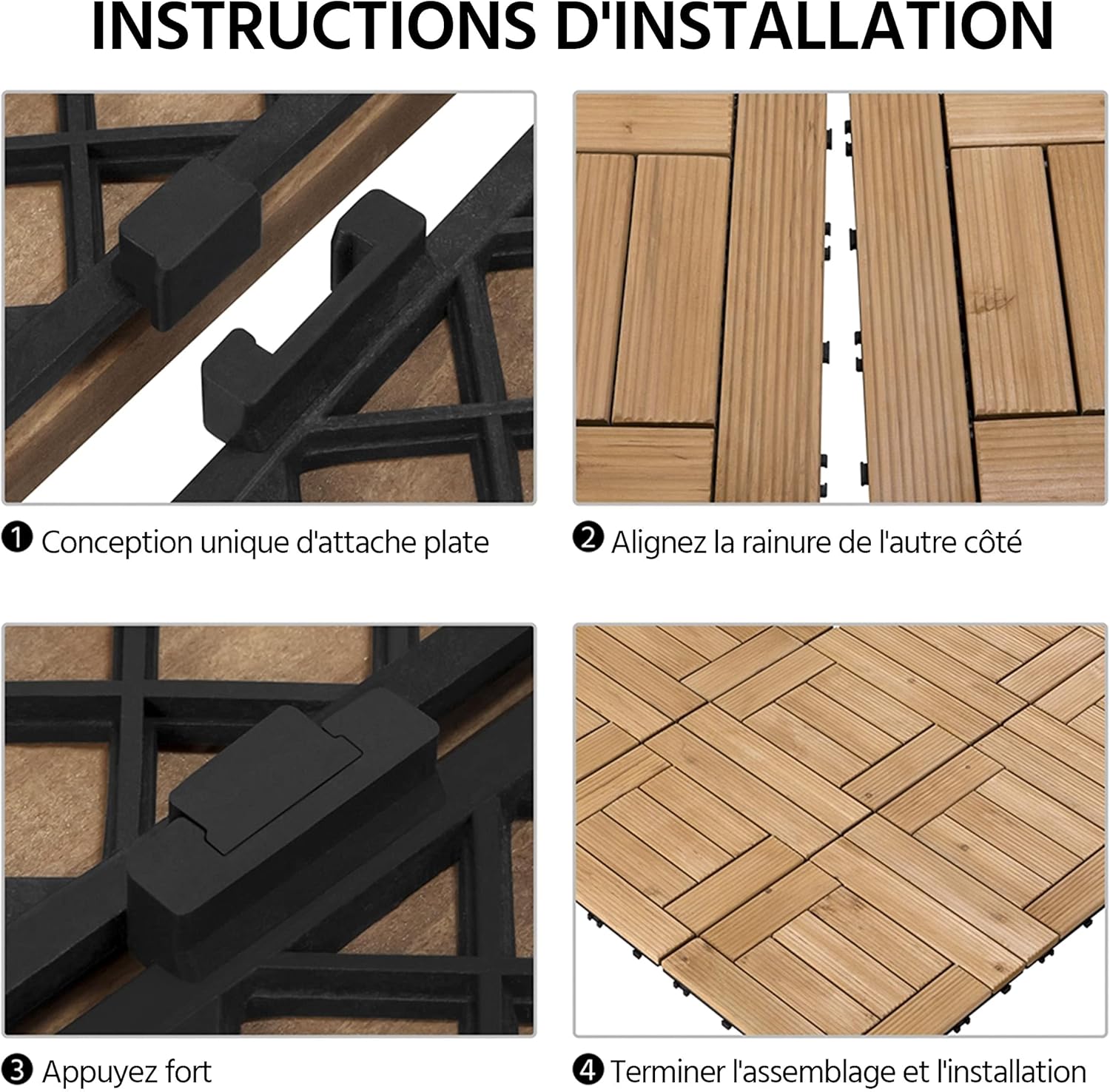 INSTRUCTIONS D'INSTALLATION

❶ Conception unique d'attache plate

❷ Alignez la rainure de l'autre côté

❸ Appuyez fort

❹ Terminer l'assemblage et l'installation