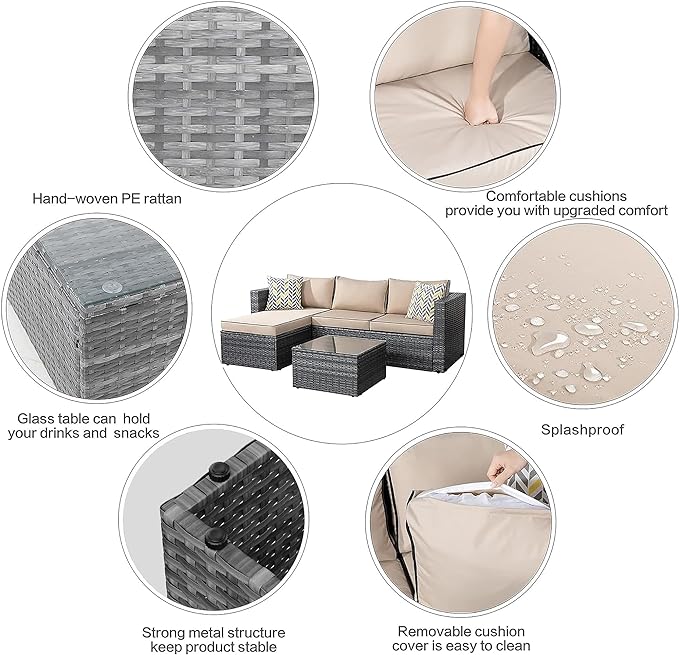 Hand-woven PE rattan

Comfortable cushions provide you with upgraded comfort

Glass table can hold your drinks and snacks

Splashproof

Strong metal structure keep product stable

Removable cushion cover is easy to clean