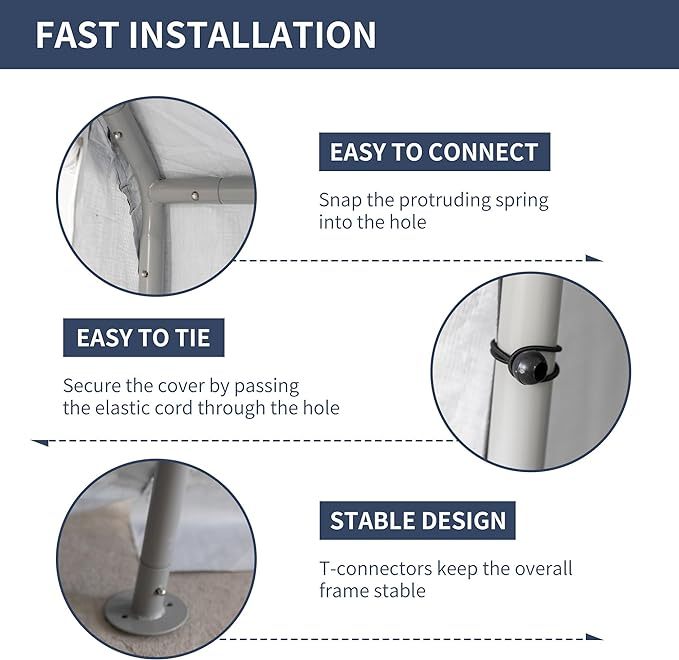 FAST INSTALLATION

EASY TO CONNECT

Snap the protruding spring into the hole

EASY TO TIE

Secure the cover by passing the elastic cord through the hole

STABLE DESIGN

T-connectors keep the overall frame stable