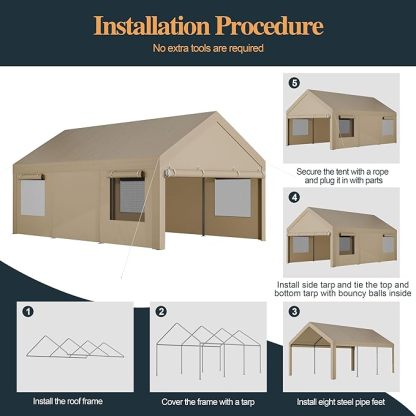 Installation Procedure
No extra tools are required

5
Secure the tent with a rope and plug it in with parts

4
Install side tarp and tie the top and bottom tarp with bouncy balls inside

1
Install the roof frame

2
Cover the frame with a tarp

3
Install eight steel pipe feet