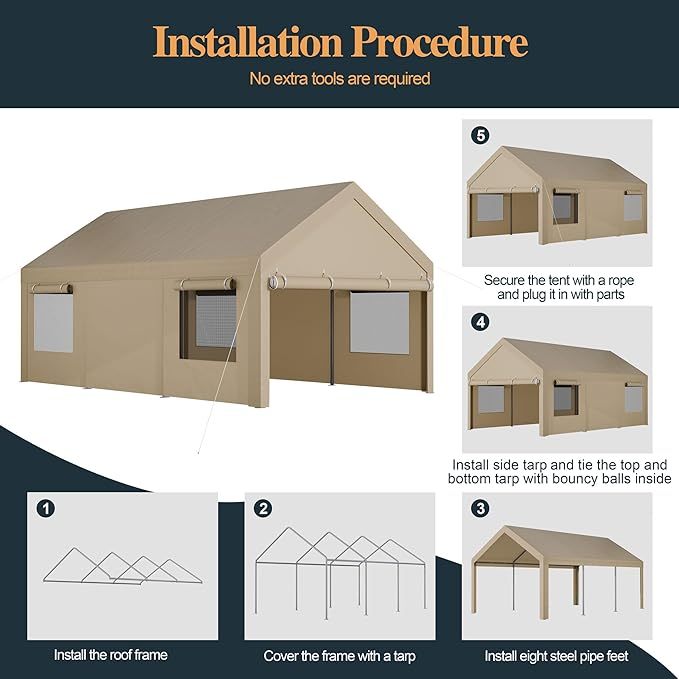 Installation Procedure

No extra tools are required

5

Secure the tent with a rope and plug it in with parts

4

Install side tarp and tie the top and bottom tarp with bouncy balls inside

1

Install the roof frame

2

Cover the frame with a tarp

3

Install eight steel pipe feet