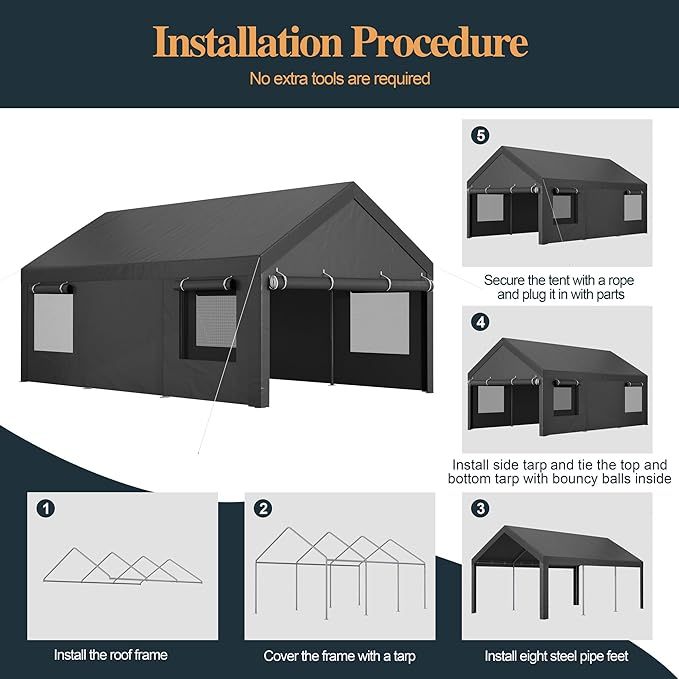 Installation Procedure

No extra tools are required

5

Secure the tent with a rope and plug it in with parts

4

Install side tarp and tie the top and bottom tarp with bouncy balls inside

1

Install the roof frame

2

Cover the frame with a tarp

3

Install eight steel pipe feet