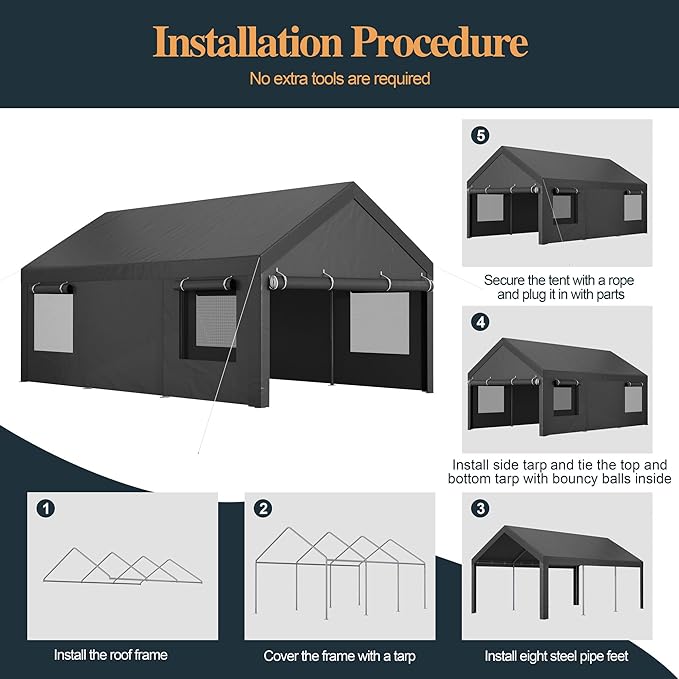 Installation Procedure

No extra tools are required

5

Secure the tent with a rope and plug it in with parts

4

Install side tarp and tie the top and bottom tarp with bouncy balls inside

1

Install the roof frame

2

Cover the frame with a tarp

3

Install eight steel pipe feet