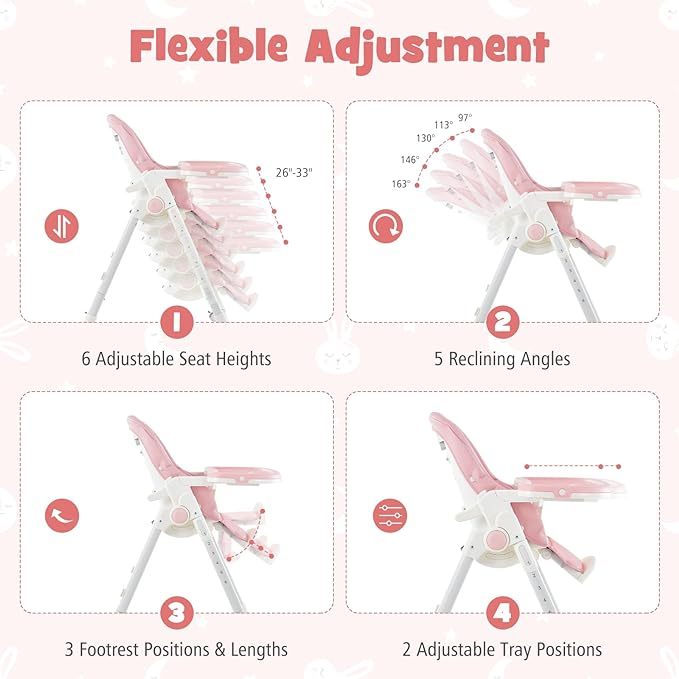 Flexible Adjustment

26"-33"

1

6 Adjustable Seat Heights

97°
113°
130°
146°
163°

2

5 Reclining Angles

3

3 Footrest Positions & Lengths

4

2 Adjustable Tray Positions