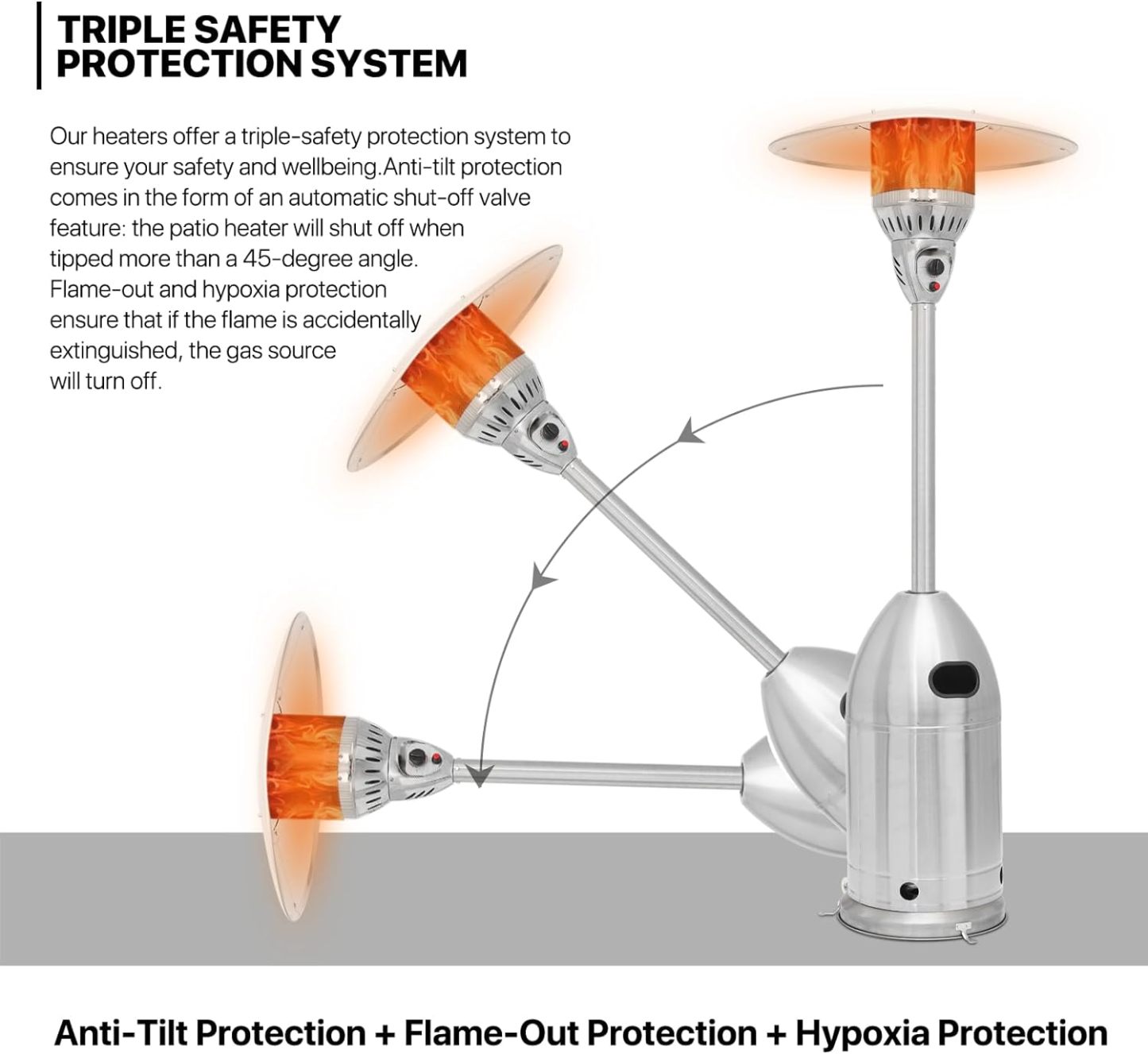 TRIPLE SAFETY PROTECTION SYSTEM

Our heaters offer a triple-safety protection system to ensure your safety and wellbeing.Anti-tilt protection comes in the form of an automatic shut-off valve feature: the patio heater will shut off when tipped more than a 45-degree angle. Flame-out and hypoxia protection ensure that if the flame is accidentally extinguished, the gas source will turn off.

Anti-Tilt Protection + Flame-Out Protection + Hypoxia Protection