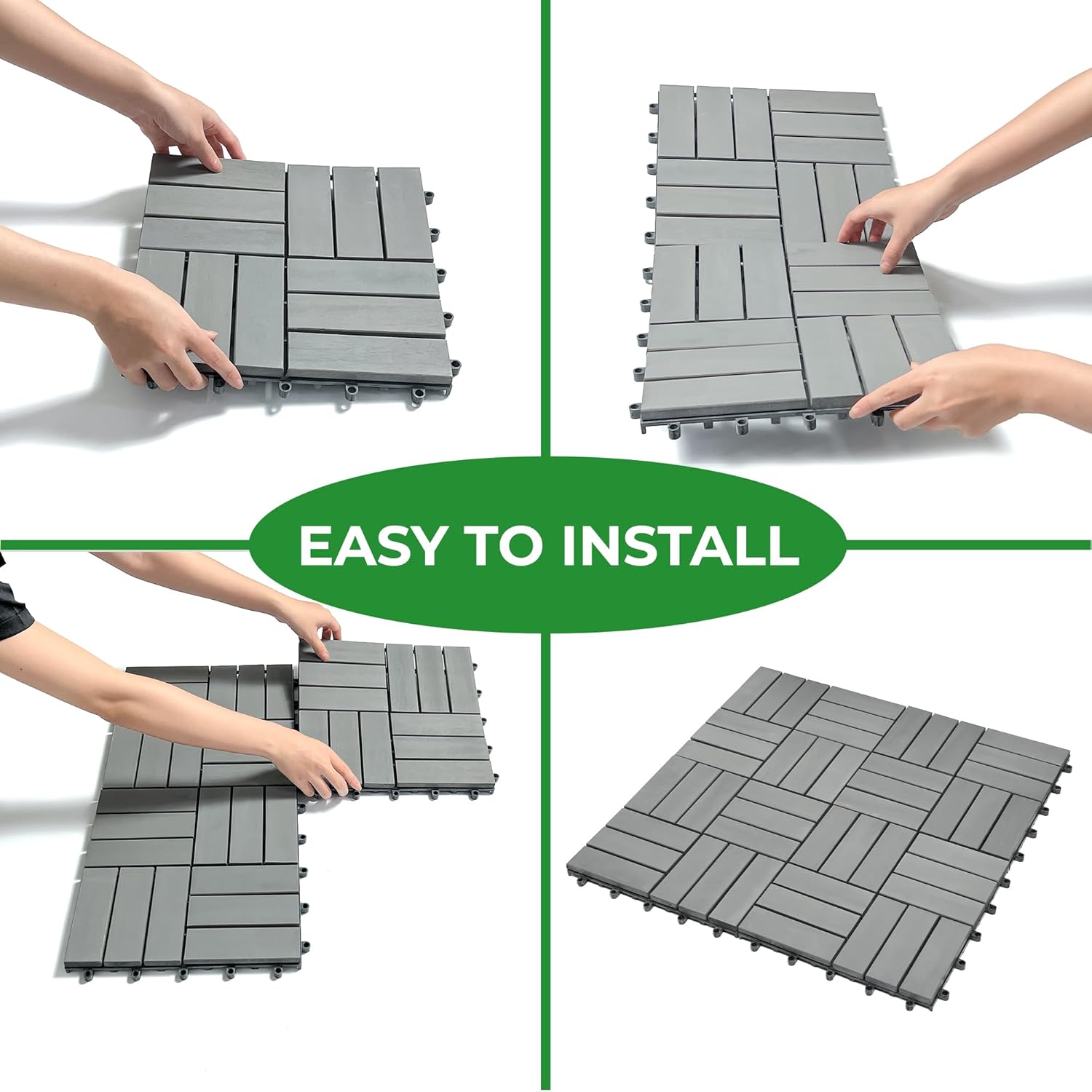 EASY TO INSTALL