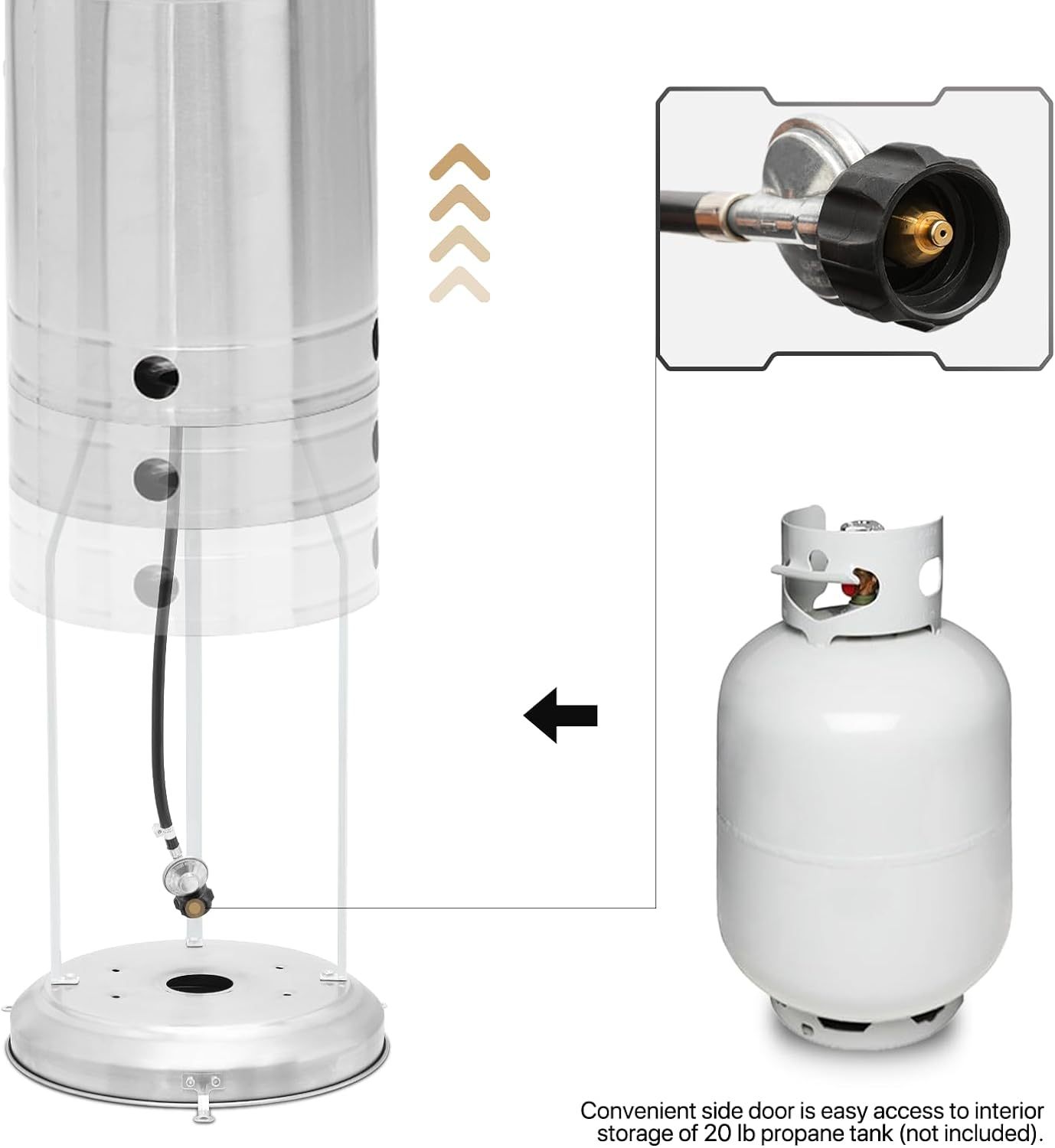 Convenient side door is easy access to interior storage of 20 lb propane tank (not included).