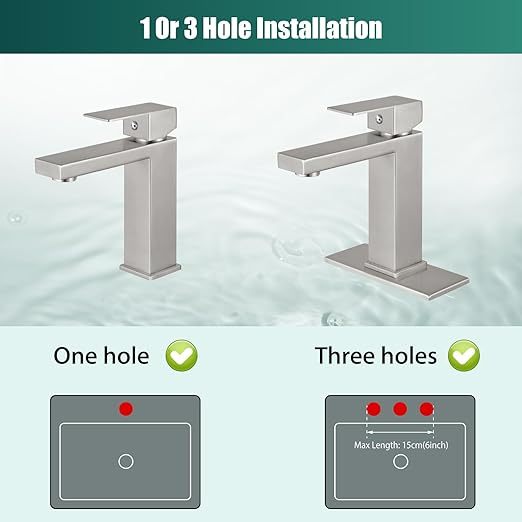 1 Or 3 Hole Installation

One hole

Three holes

Max Length: 15cm(6inch)