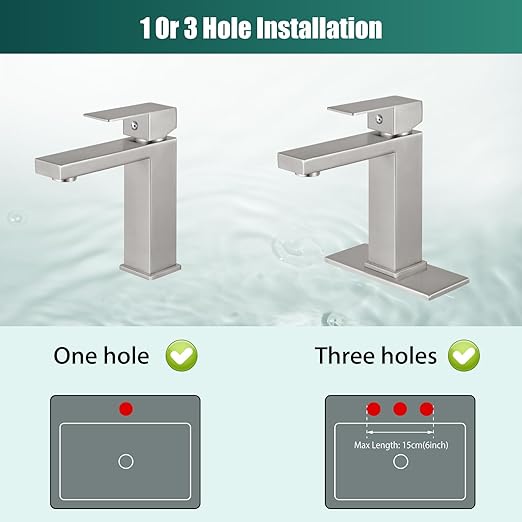 1 Or 3 Hole Installation

One hole

Three holes

Max Length: 15cm(6inch)