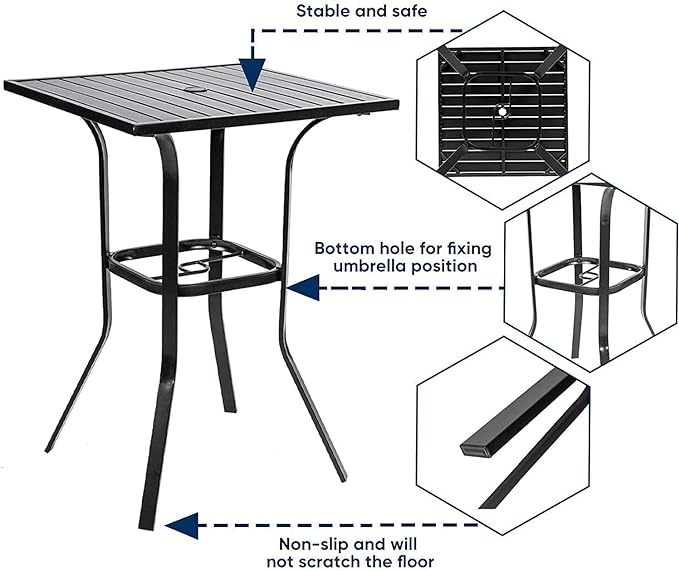 Stable and safe

Bottom hole for fixing umbrella position

Non-slip and will not scratch the floor