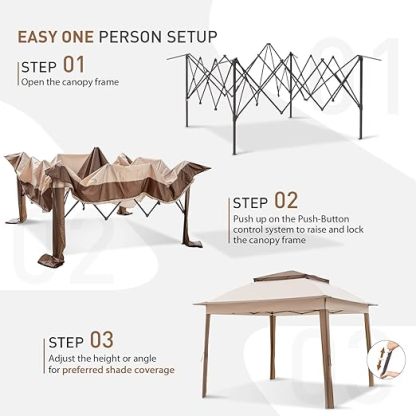 EASY ONE PERSON SETUP

STEP 01
Open the canopy frame

STEP 02
Push up on the Push-Button control system to raise and lock the canopy frame

STEP 03
Adjust the height or angle for preferred shade coverage