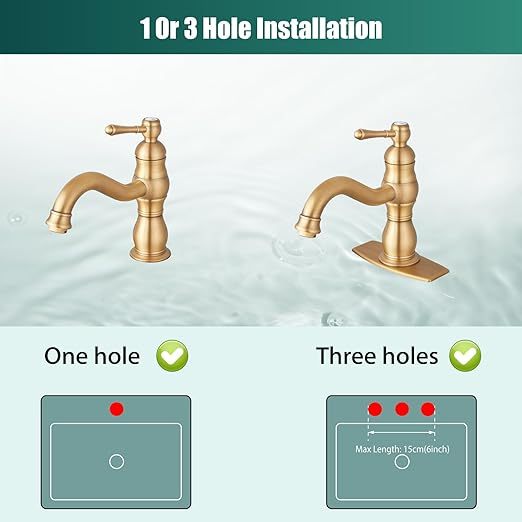 1 Or 3 Hole Installation

One hole

Three holes

Max Length: 15cm(6inch)