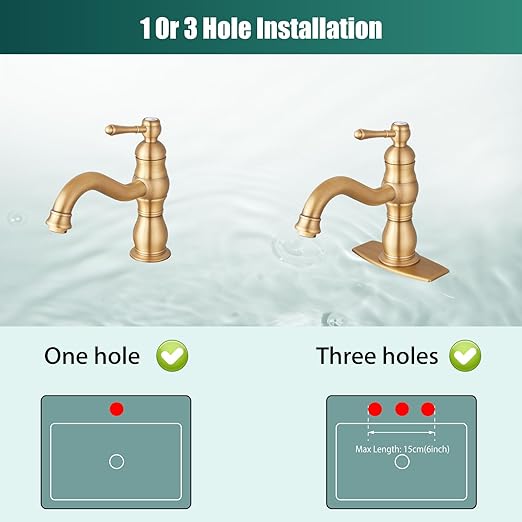 1 Or 3 Hole Installation

One hole

Three holes

Max Length: 15cm(6inch)