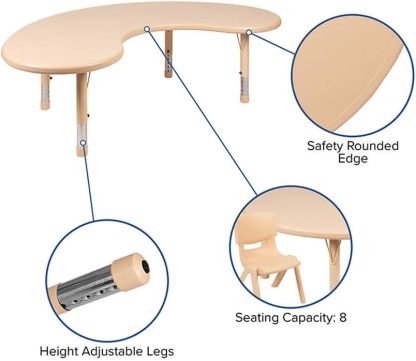 Safety Rounded Edge

Seating Capacity: 8

Height Adjustable Legs