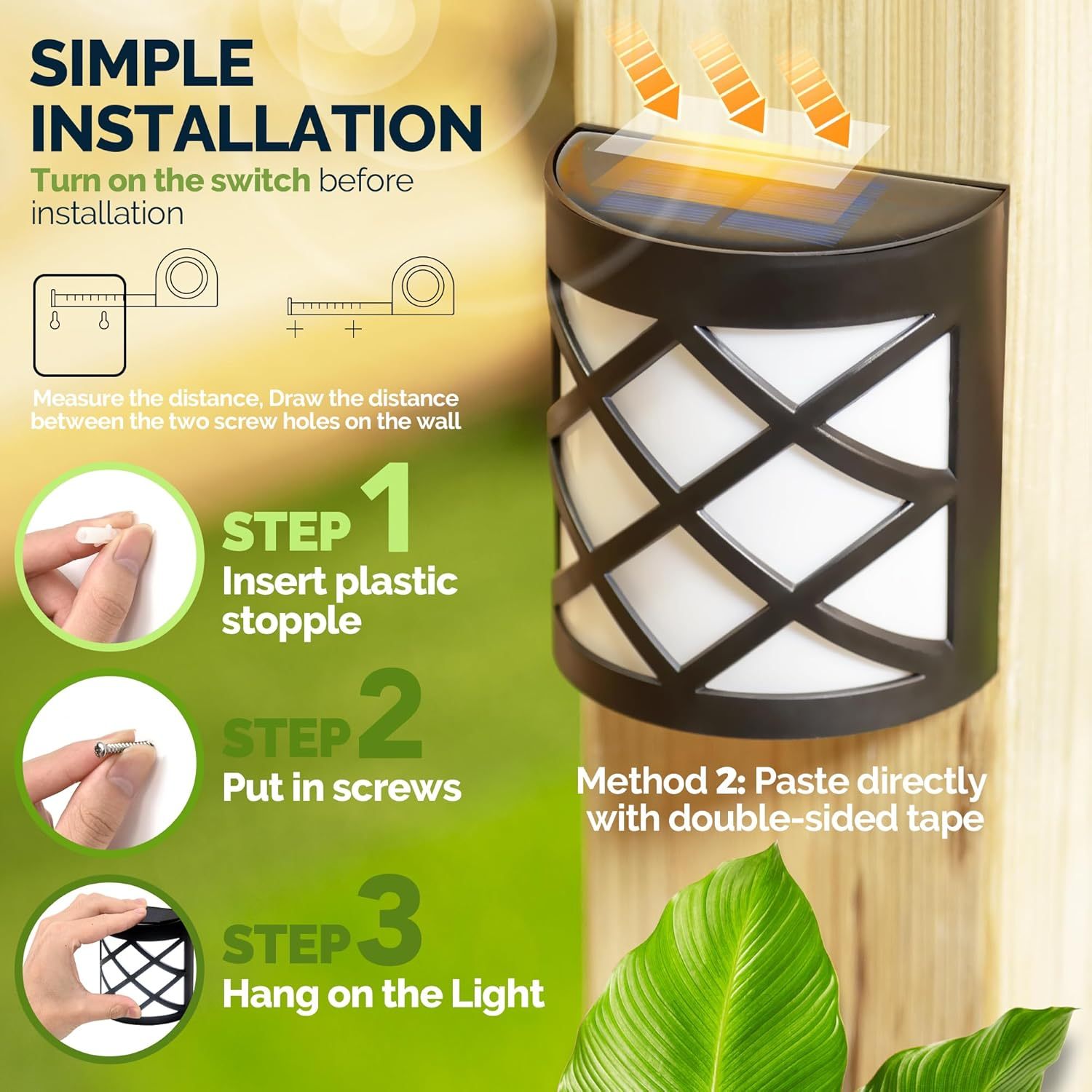 SIMPLE INSTALLATION

Turn on the switch before installation

Measure the distance, Draw the distance between the two screw holes on the wall

STEP 1
Insert plastic stopple

STEP 2
Put in screws

STEP 3
Hang on the Light

Method 2: Paste directly with double-sided tape