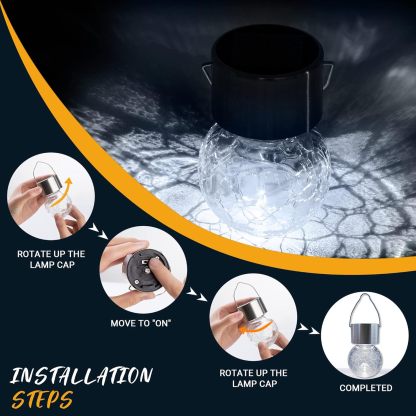 ROTATE UP THE LAMP CAP

MOVE TO "ON"

ROTATE UP THE LAMP CAP

COMPLETED

INSTALLATION STEPS