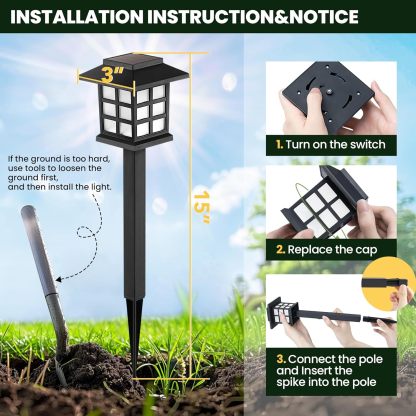 INSTALLATION INSTRUCTION&NOTICE

3"

15"

If the ground is too hard, use tools to loosen the ground first, and then install the light.

1. Turn on the switch

2. Replace the cap

3. Connect the pole and Insert the spike into the pole