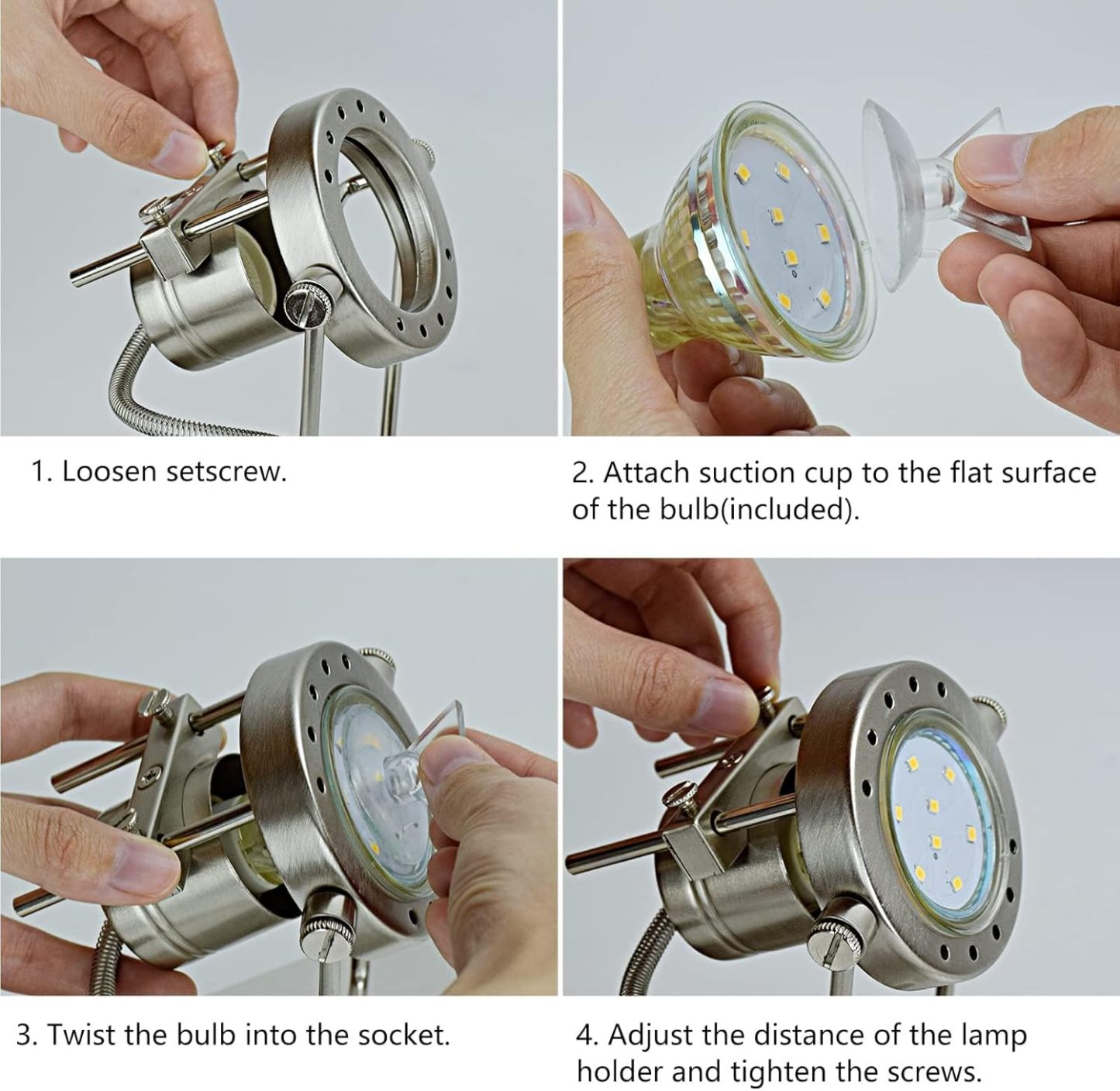 1. Loosen setscrew.

2. Attach suction cup to the flat surface of the bulb(included).

3. Twist the bulb into the socket.

4. Adjust the distance of the lamp holder and tighten the screws.