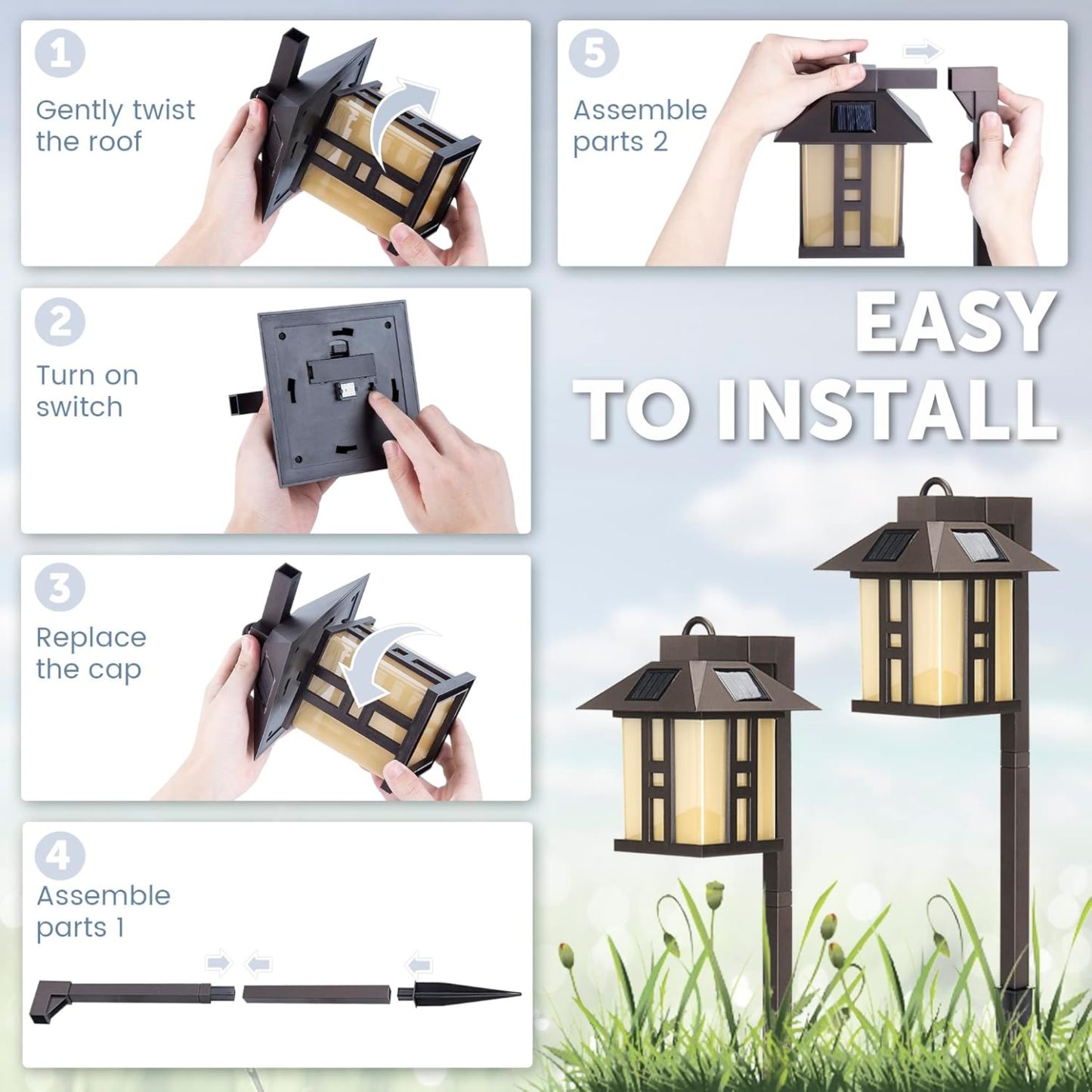 1
Gently twist the roof

2
Turn on switch

3
Replace the cap

4
Assemble parts 1

5
Assemble parts 2

EASY TO INSTALL