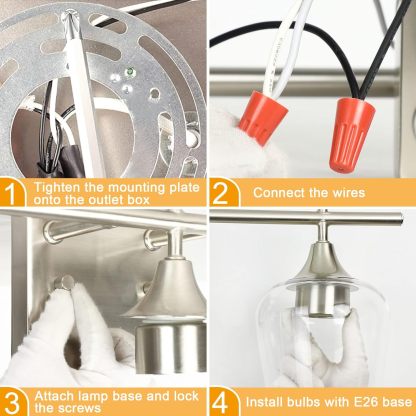 1 Tighten the mounting plate onto the outlet box

2 Connect the wires

3 Attach lamp base and lock the screws

4 Install bulbs with E26 base