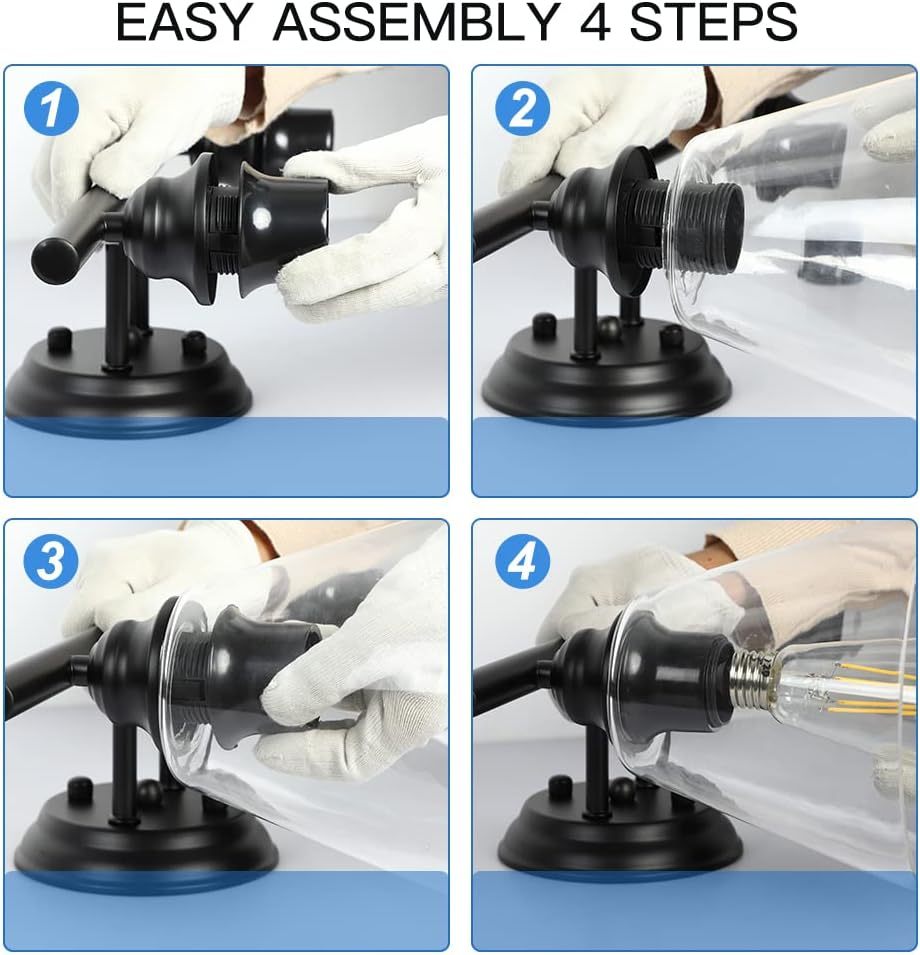 EASY ASSEMBLY 4 STEPS

1

2

3

4