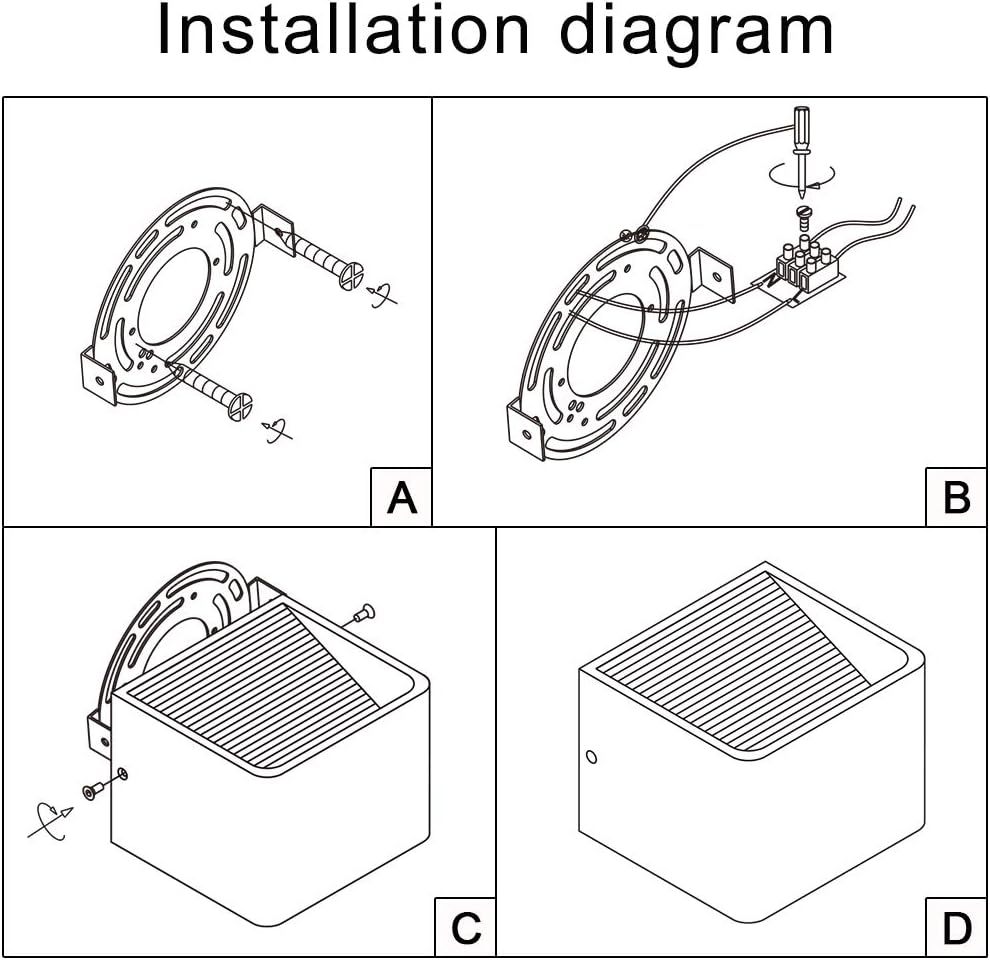 Installation diagram

A

B

C

D