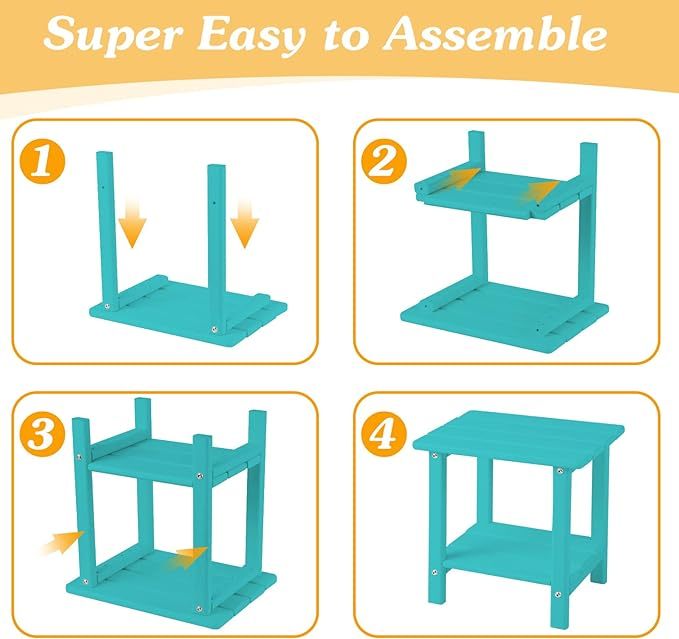 Super Easy to Assemble

1

2

3

4