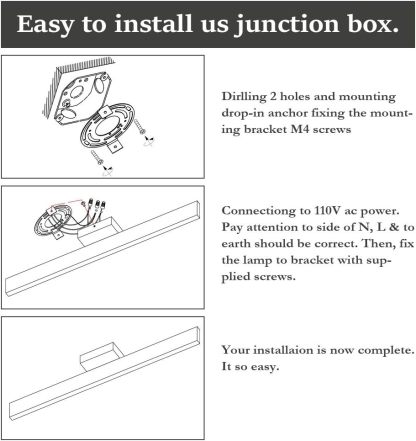 Easy to install us junction box.

Dirlling 2 holes and mounting drop-in anchor fixing the mounting bracket M4 screws

Connectiong to 110V ac power. Pay attention to side of N, L & to earth should be correct. Then, fix the lamp to bracket with supplied screws.

Your installaion is now complete. It so easy.