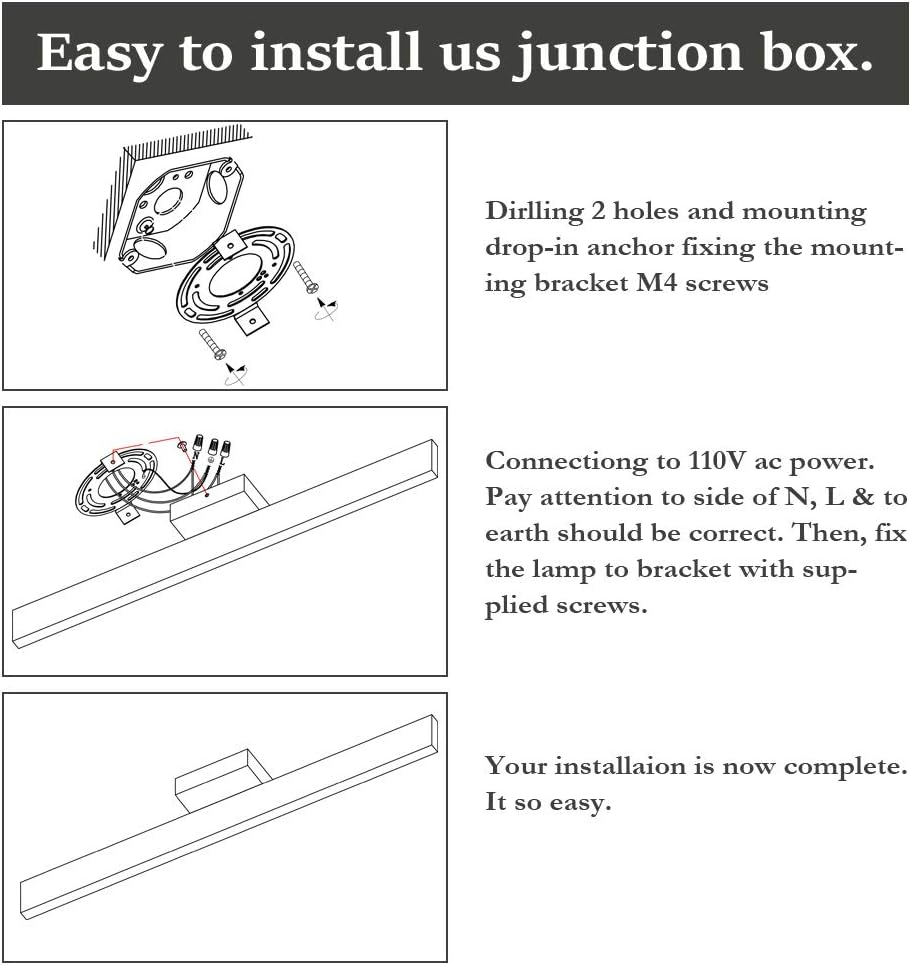 Easy to install us junction box.

Dirlling 2 holes and mounting drop-in anchor fixing the mounting bracket M4 screws

Connectiong to 110V ac power. Pay attention to side of N, L & to earth should be correct. Then, fix the lamp to bracket with supplied screws.

Your installaion is now complete. It so easy.