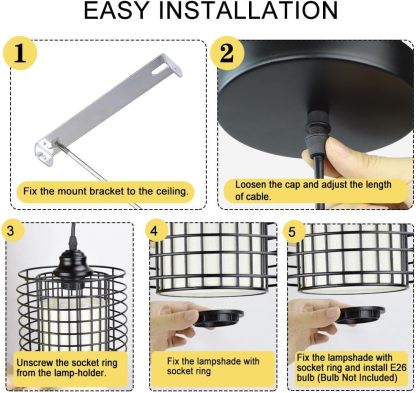 EASY INSTALLATION

1

Fix the mount bracket to the ceiling.

2

Loosen the cap and adjust the length of cable.

3

Unscrew the socket ring from the lamp-holder.

4

Fix the lampshade with socket ring

5

Fix the lampshade with socket ring and install E26 bulb (Bulb Not Included)