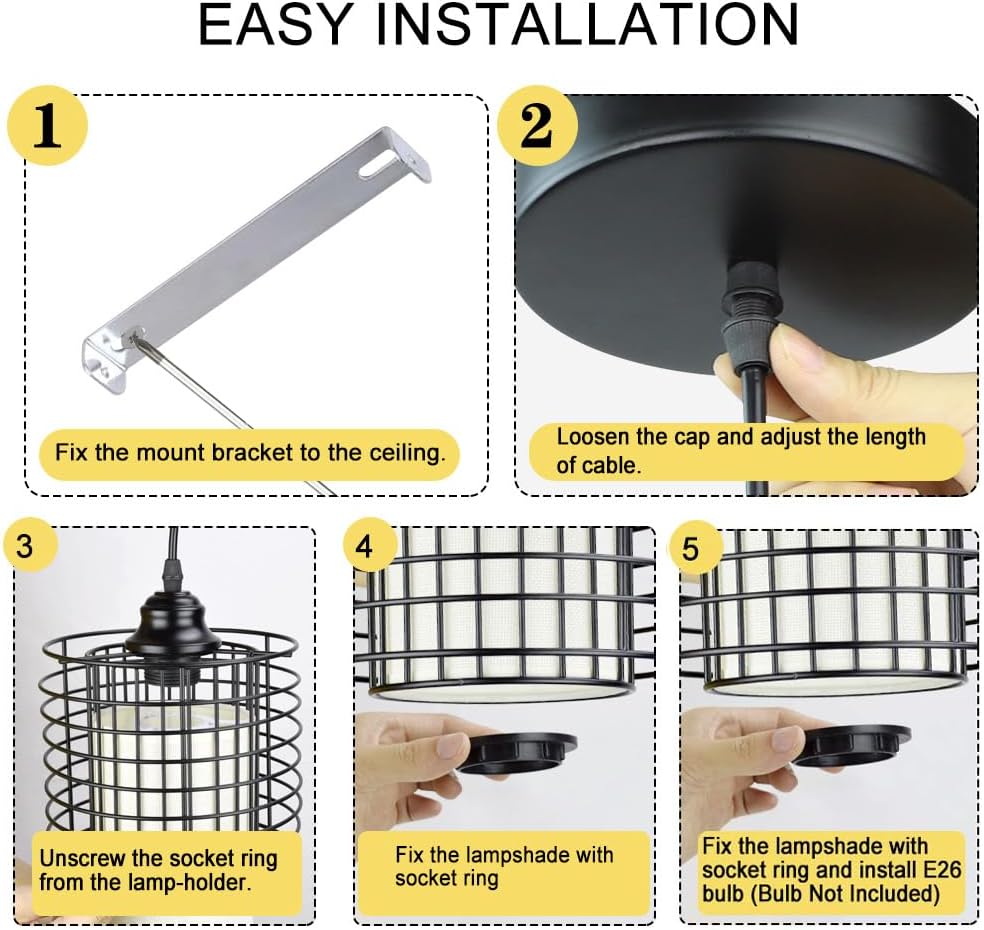 EASY INSTALLATION

1

Fix the mount bracket to the ceiling.

2

Loosen the cap and adjust the length of cable.

3

Unscrew the socket ring from the lamp-holder.

4

Fix the lampshade with socket ring

5

Fix the lampshade with socket ring and install E26 bulb (Bulb Not Included)