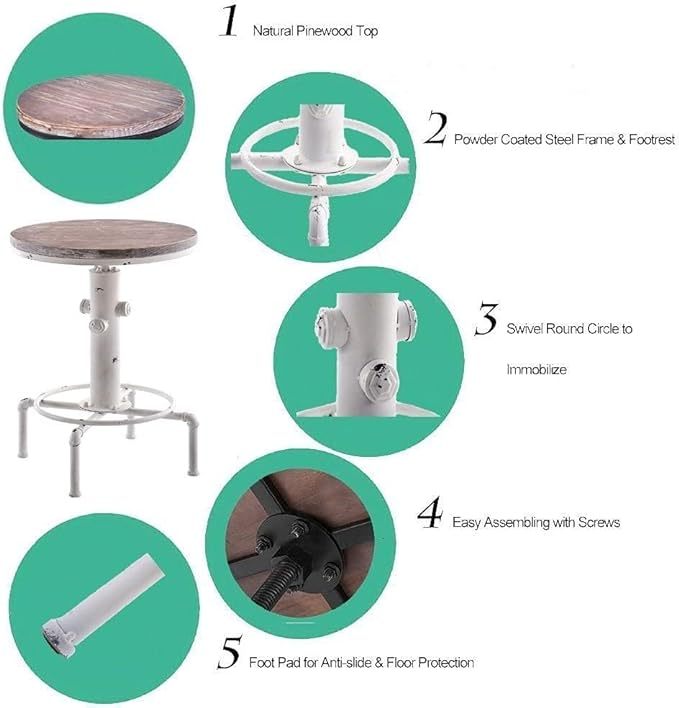 1 Natural Pinewood Top

2 Powder Coated Steel Frame & Footrest

3 Swivel Round Circle to

Immobilize

4 Easy Assembling with Screws

5 Foot Pad for Anti-slide & Floor Protection