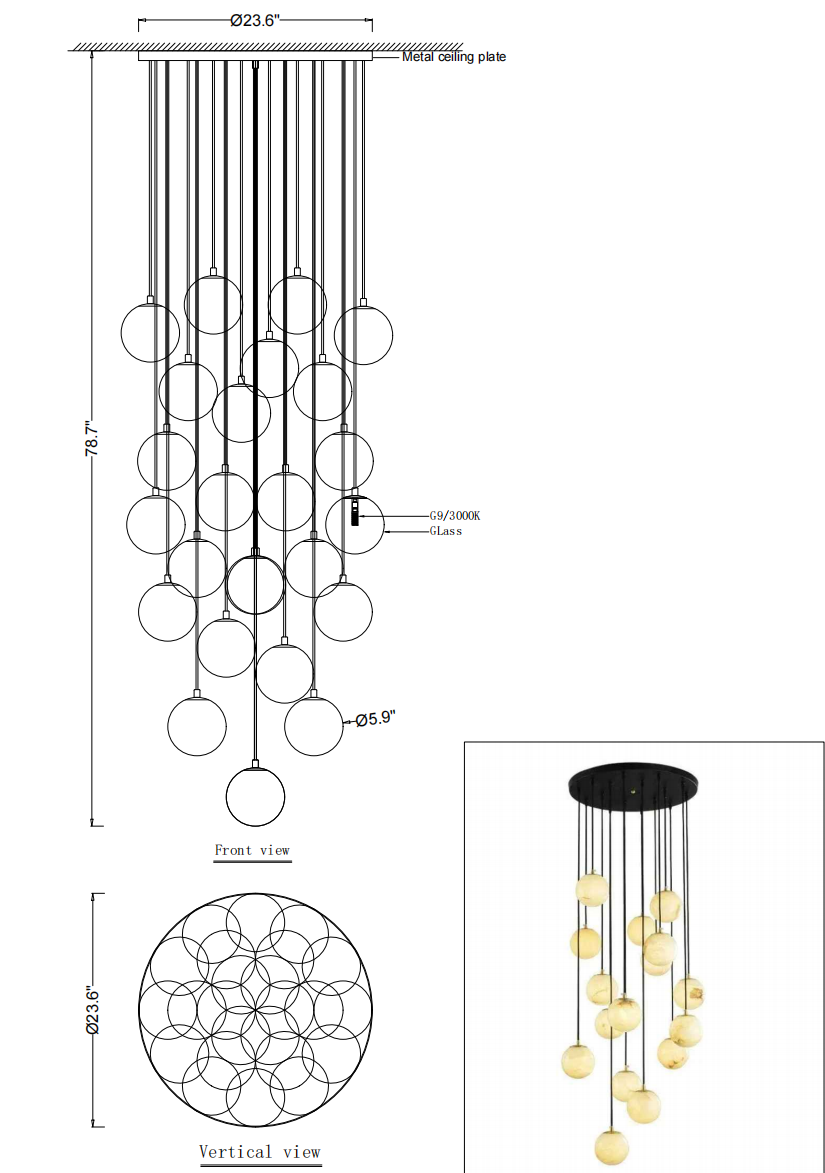 Ø23.6"
Metal ceiling plate
78.7"
G9/3000K
GLass
Ø5.9"
Front view
Ø23.6"
Vertical view