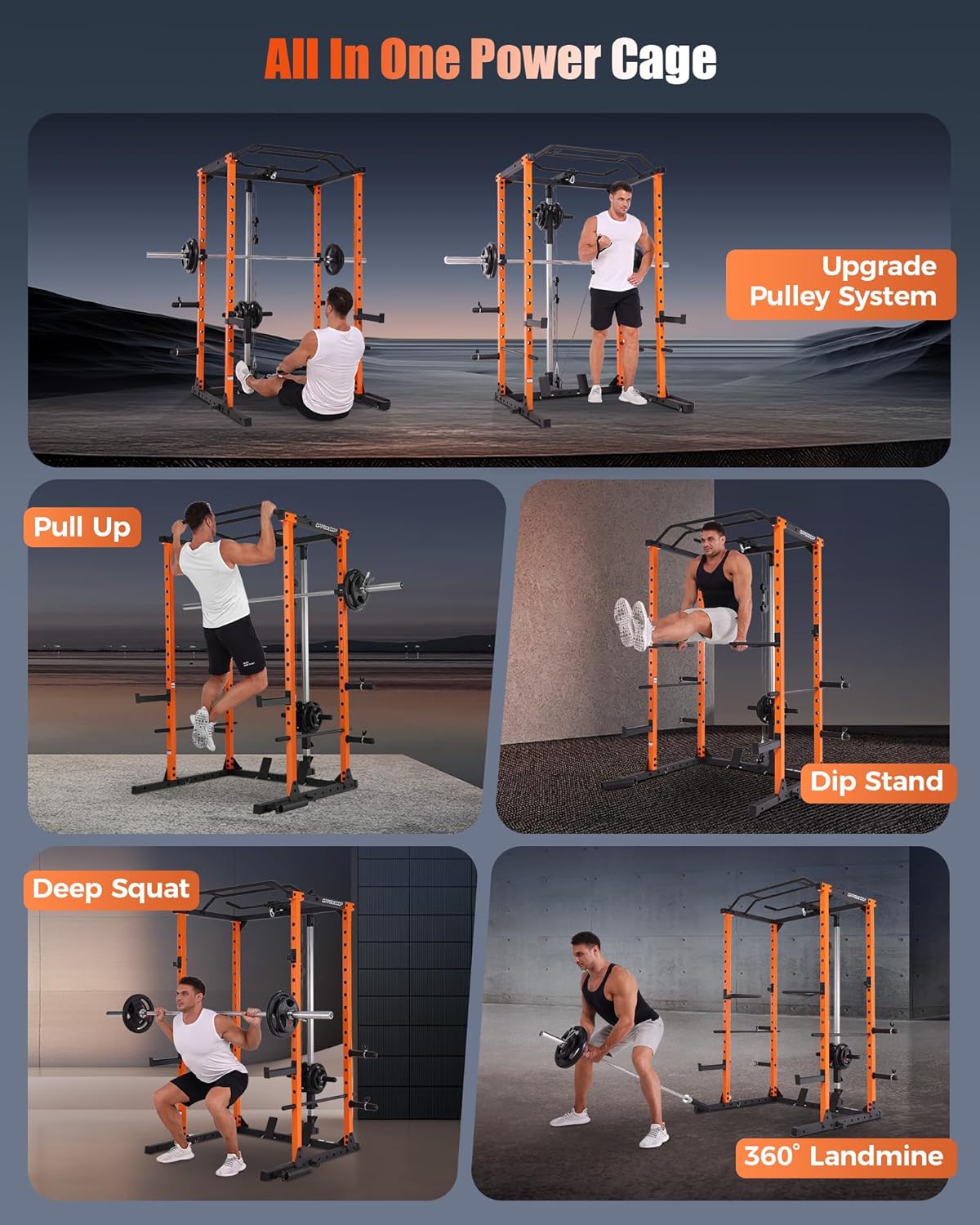 All In One Power Cage

Upgrade Pulley System

Pull Up

Dip Stand

Deep Squat

360° Landmine