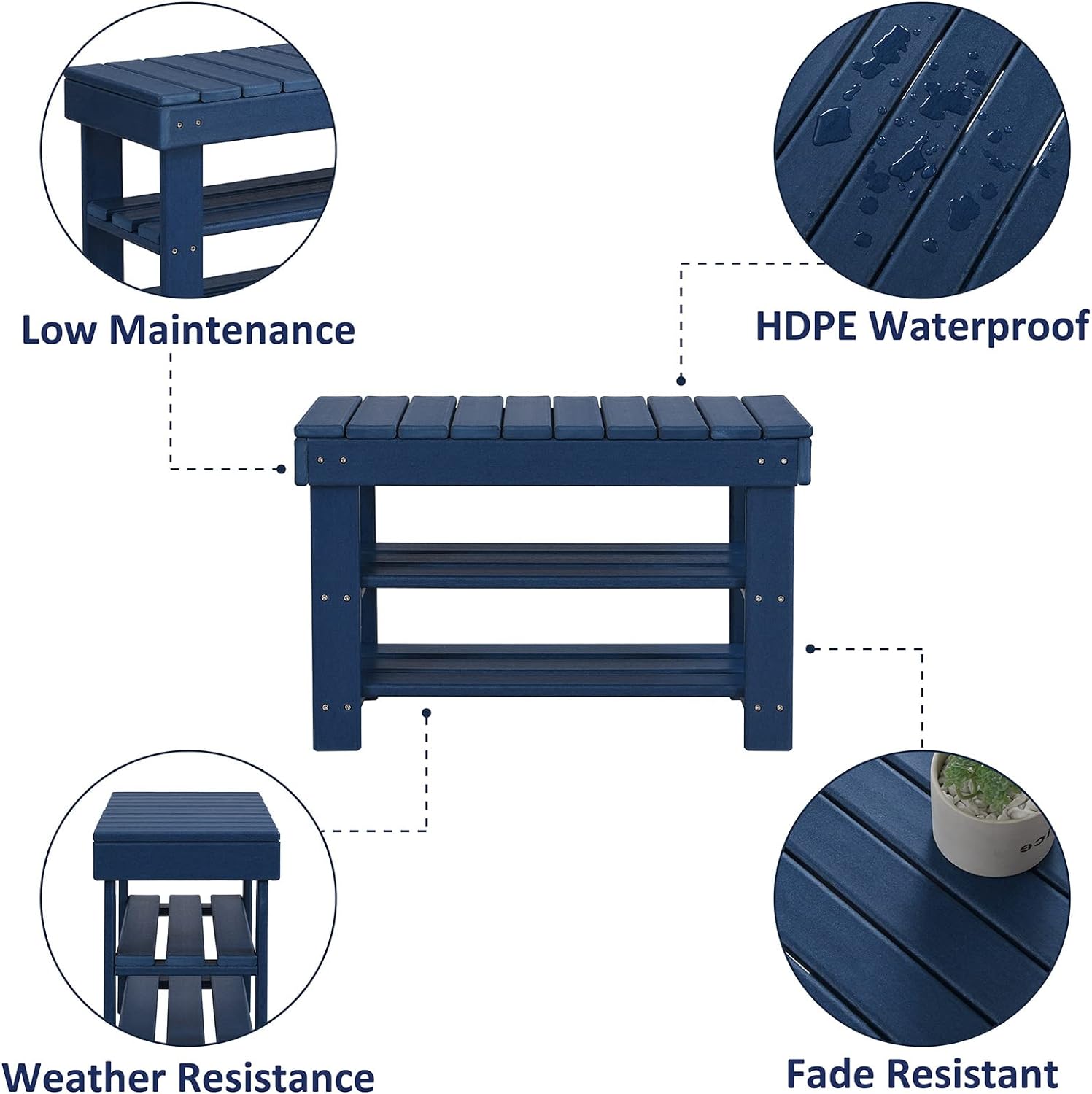 Low Maintenance

HDPE Waterproof

Weather Resistance

Fade Resistant