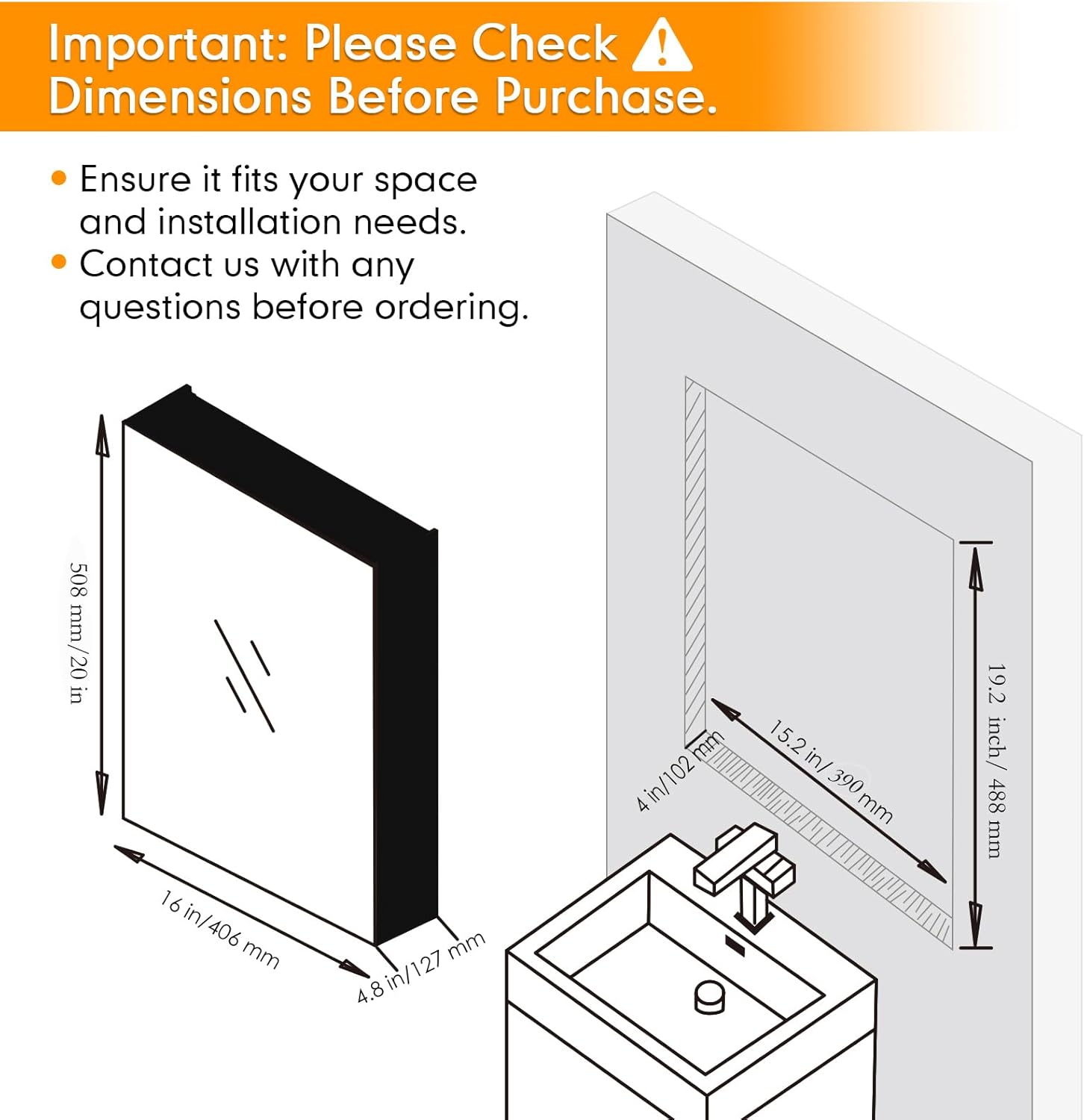 Important: Please Check
Dimensions Before Purchase.

• Ensure it fits your space and installation needs.
• Contact us with any questions before ordering.

508 mm/20 in

16 in/406 mm

4.8 in/127 mm

4 in/102 mm

15.2 in/ 390 mm

19.2 inch/ 488 mm