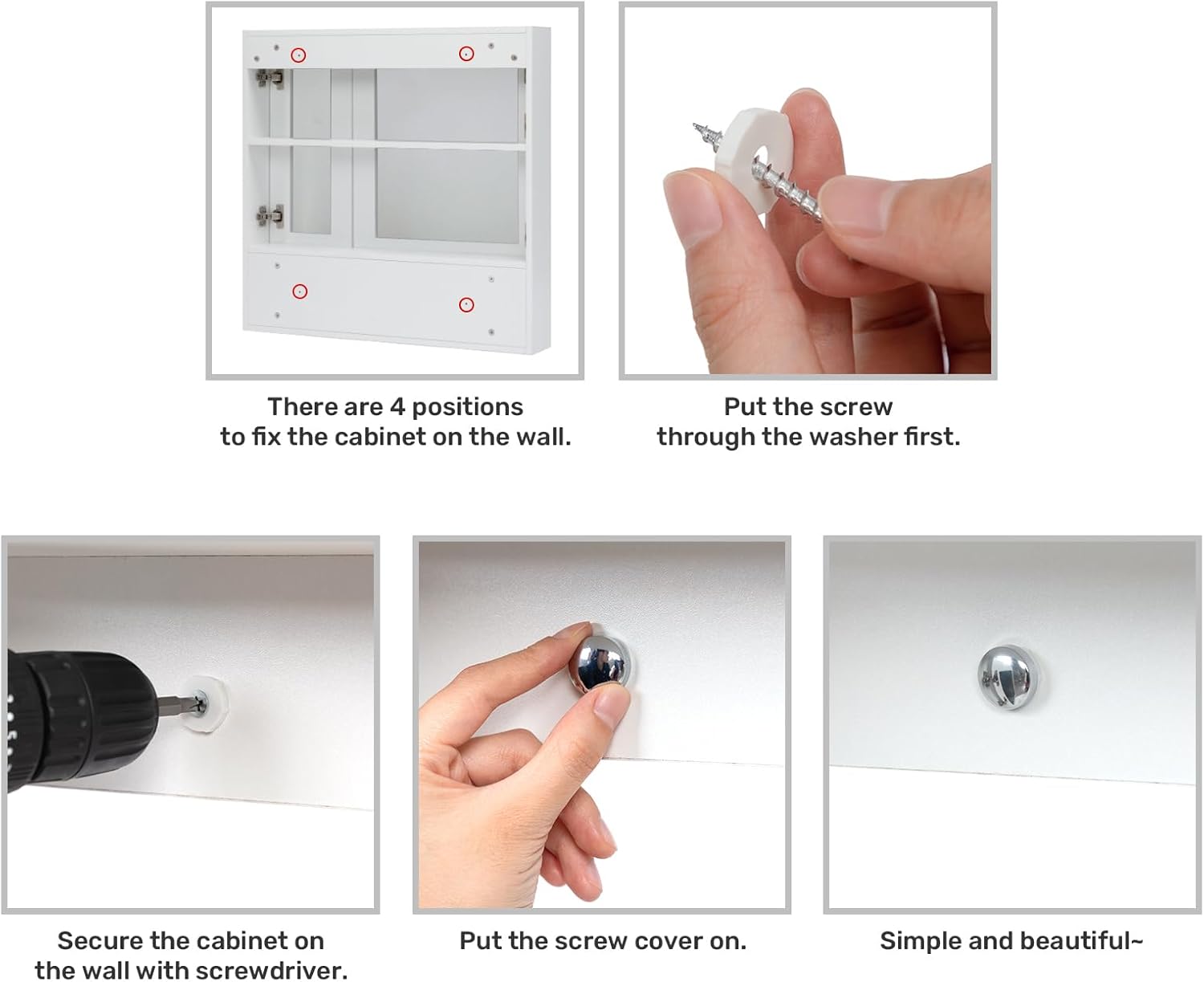 There are 4 positions to fix the cabinet on the wall.

Put the screw through the washer first.

Secure the cabinet on the wall with screwdriver.

Put the screw cover on.

Simple and beautiful~