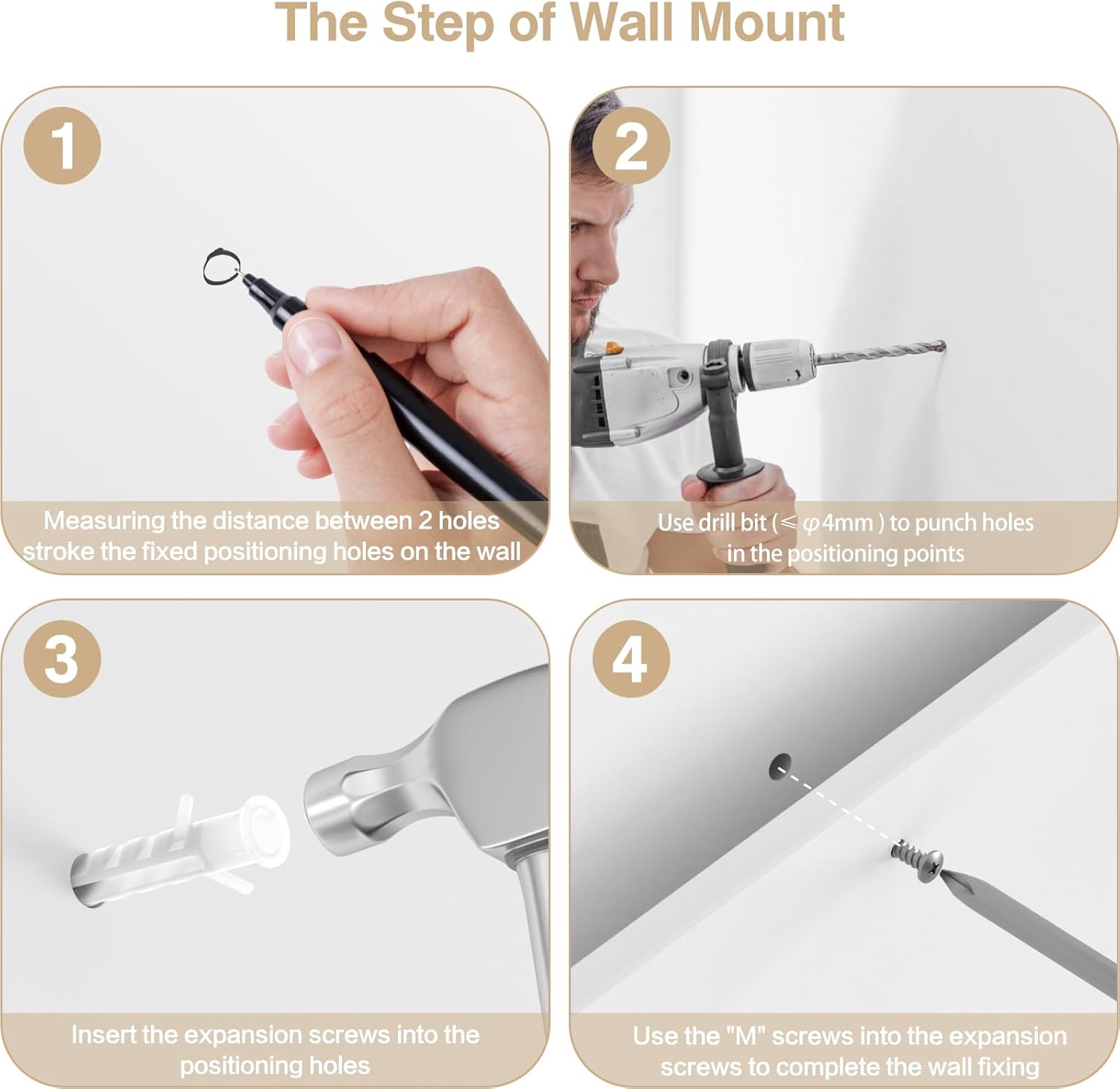 The Step of Wall Mount

1

Measuring the distance between 2 holes stroke the fixed positioning holes on the wall

2

Use drill bit ($\leqslant \varphi$4mm ) to punch holes in the positioning points

3

Insert the expansion screws into the positioning holes

4

Use the "M" screws into the expansion screws to complete the wall fixing