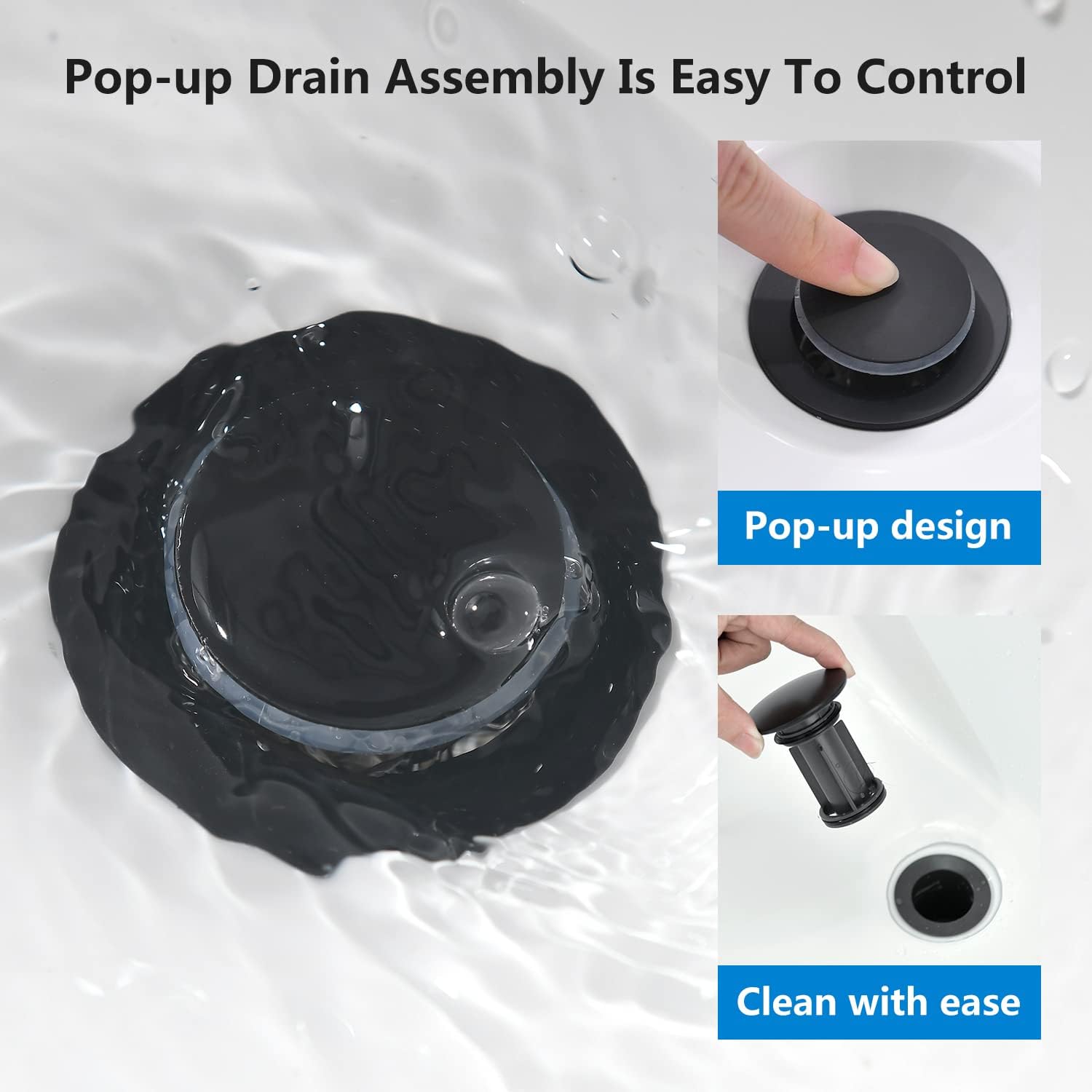 Pop-up Drain Assembly Is Easy To Control

Pop-up design

Clean with ease