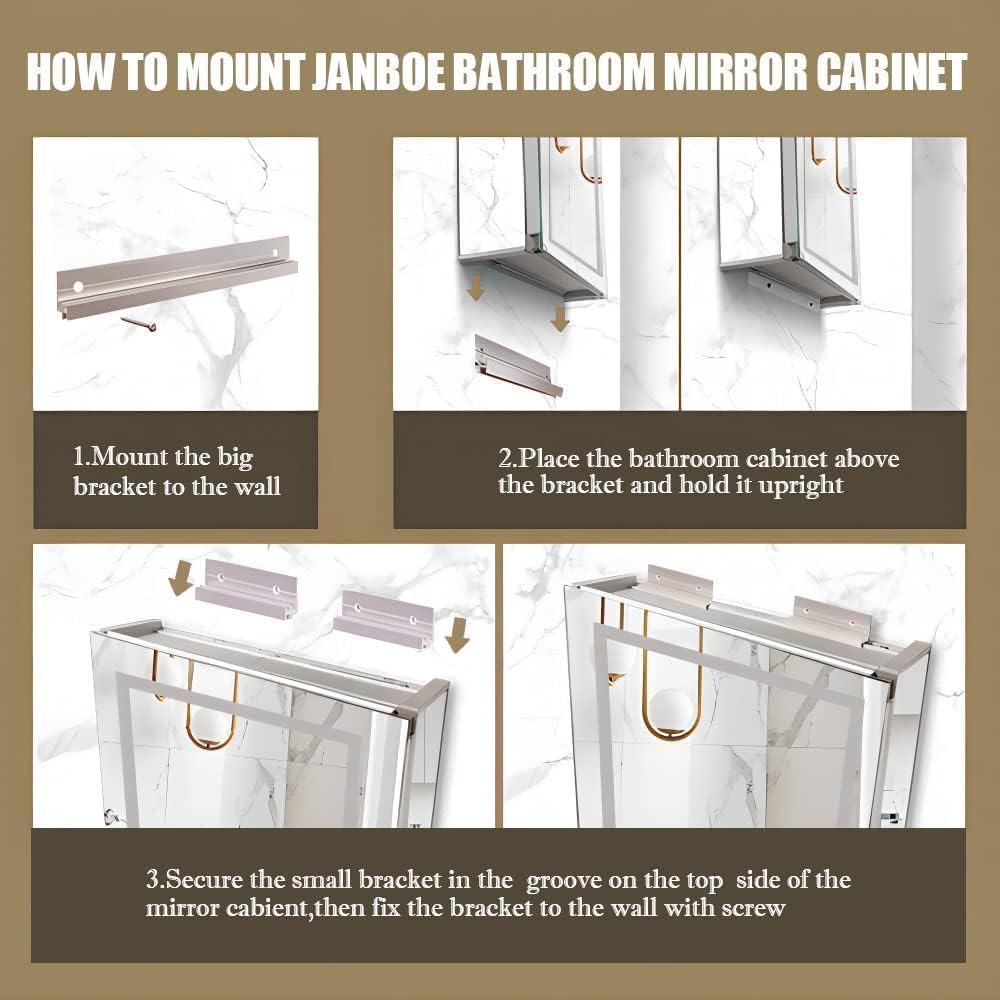 HOW TO MOUNT JANBOE BATHROOM MIRROR CABINET

1.Mount the big bracket to the wall

2.Place the bathroom cabinet above the bracket and hold it upright

3.Secure the small bracket in the groove on the top side of the mirror cabient,then fix the bracket to the wall with screw