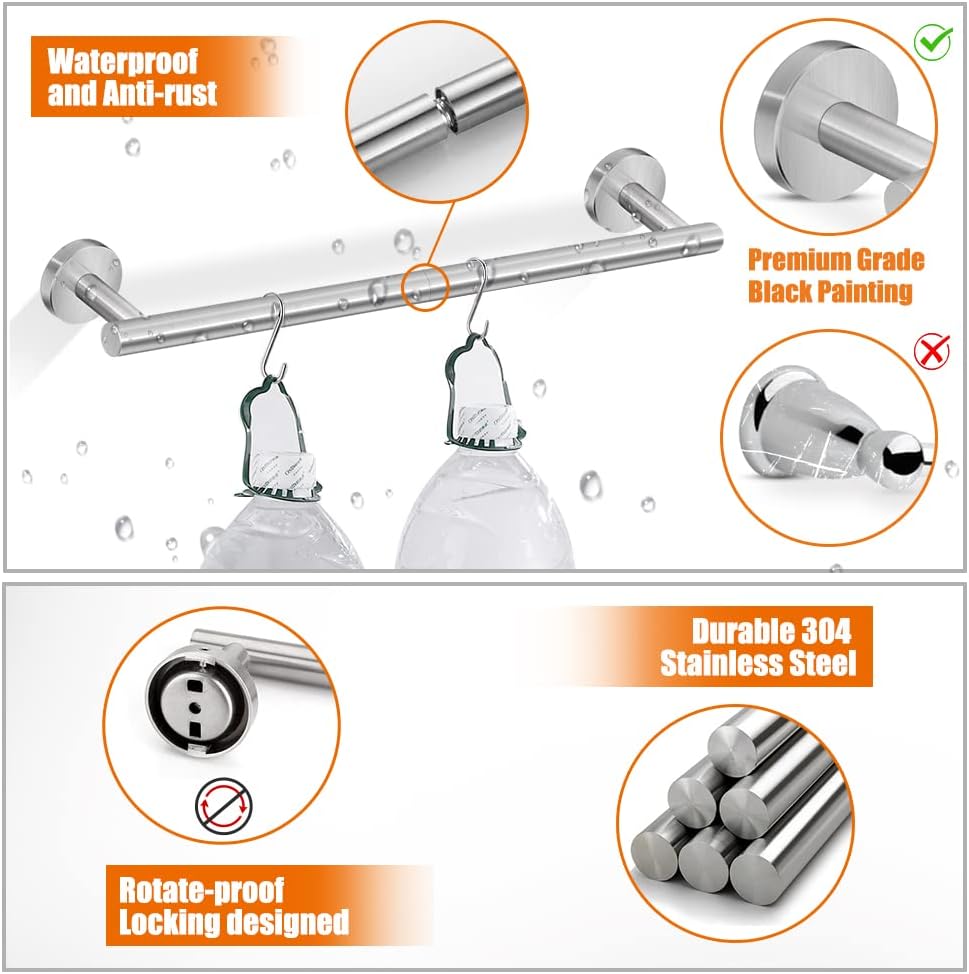 Waterproof and Anti-rust

Premium Grade Black Painting

Durable 304 Stainless Steel

Rotate-proof Locking designed