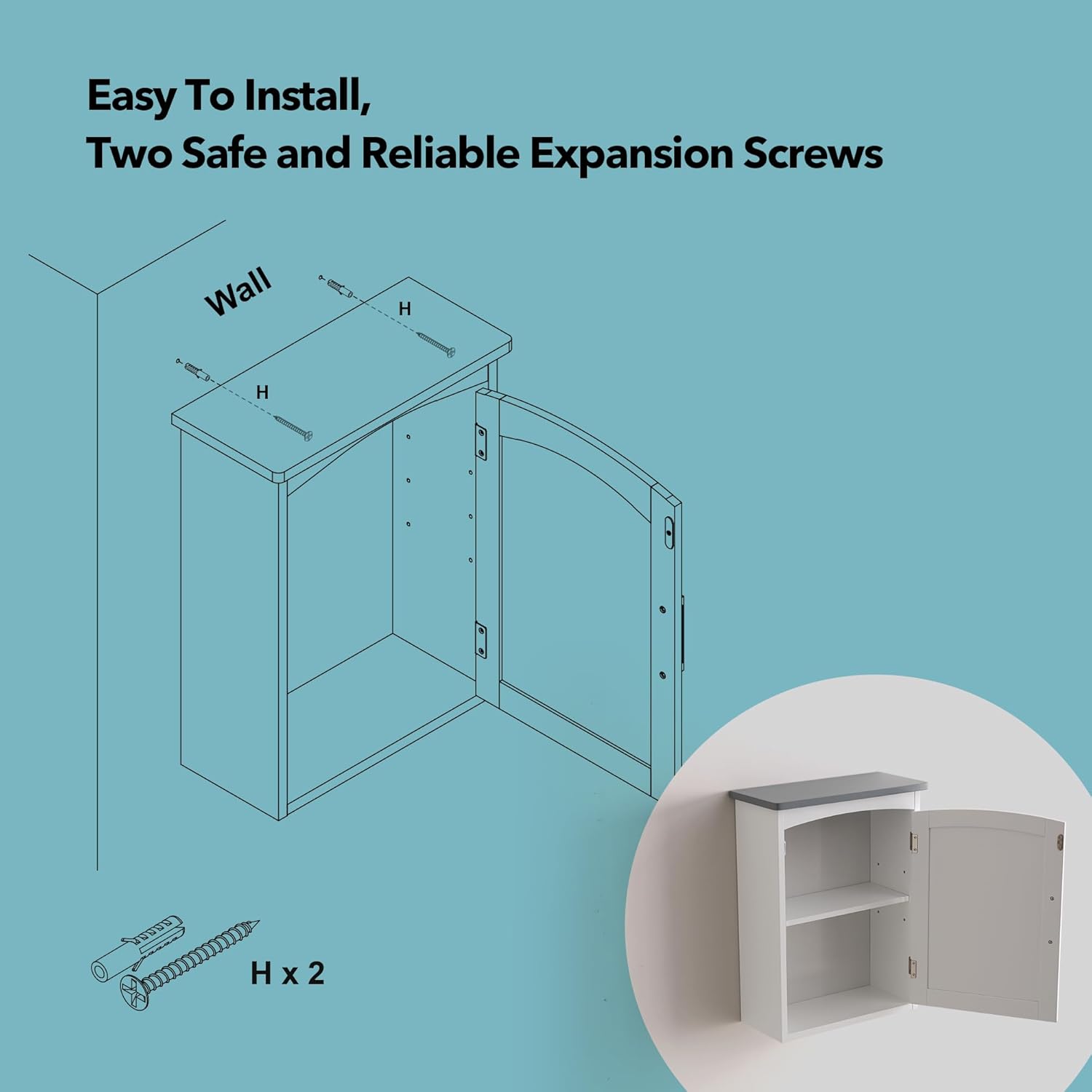 Easy To Install,
Two Safe and Reliable Expansion Screws

Wall

H

H

H x 2