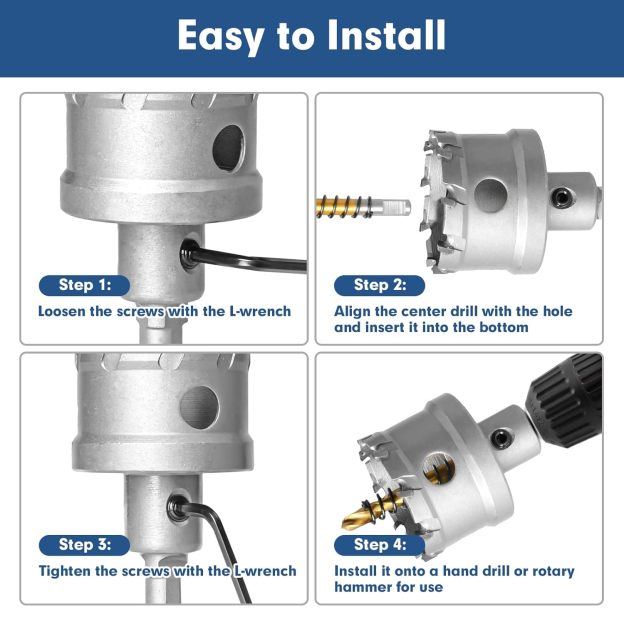 Easy to Install

Step 1:

Loosen the screws with the L-wrench

Step 2:

Align the center drill with the hole and insert it into the bottom

Step 3:

Tighten the screws with the L-wrench

Step 4:

Install it onto a hand drill or rotary hammer for use