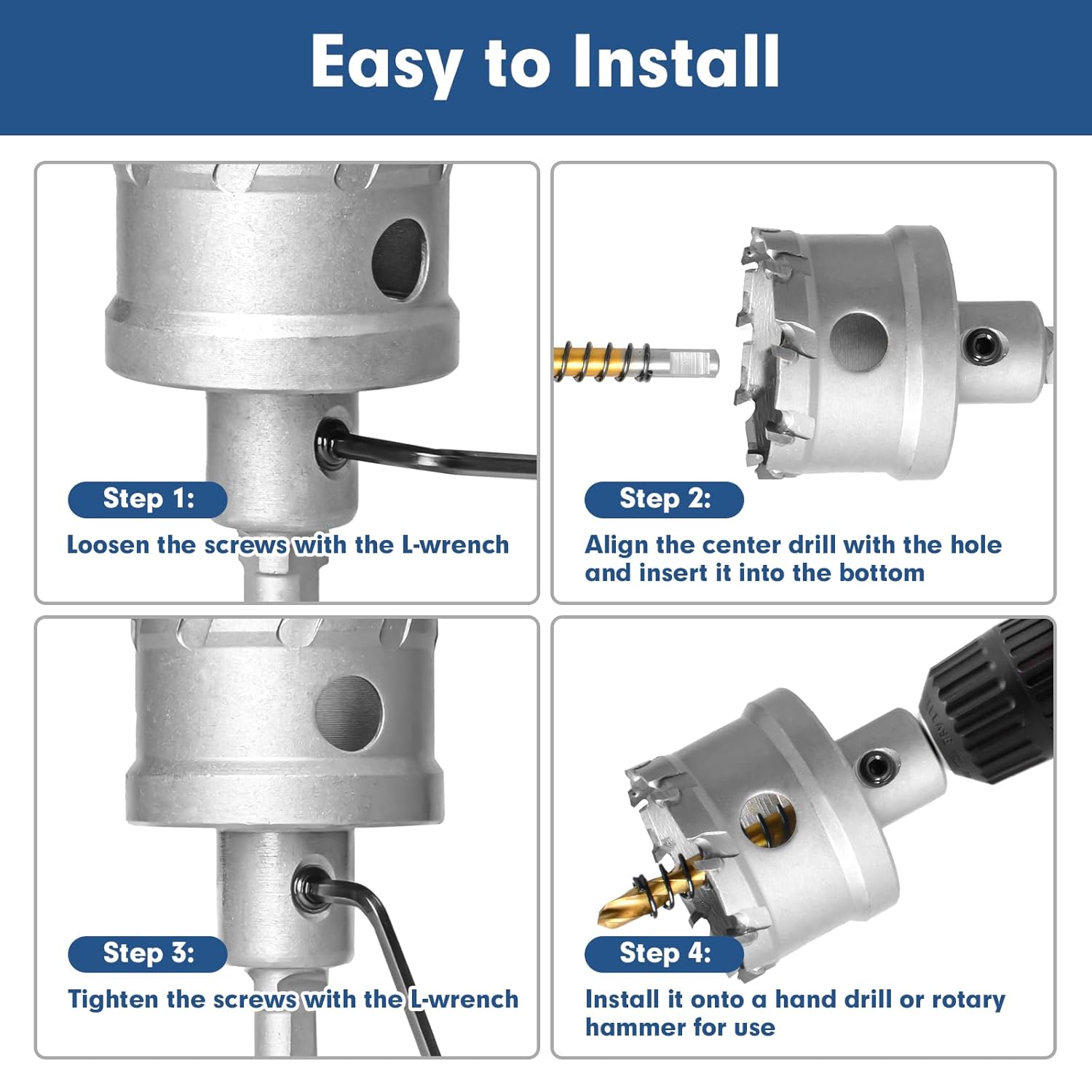 Easy to Install

Step 1:
Loosen the screws with the L-wrench

Step 2:
Align the center drill with the hole and insert it into the bottom

Step 3:
Tighten the screws with the L-wrench

Step 4:
Install it onto a hand drill or rotary hammer for use