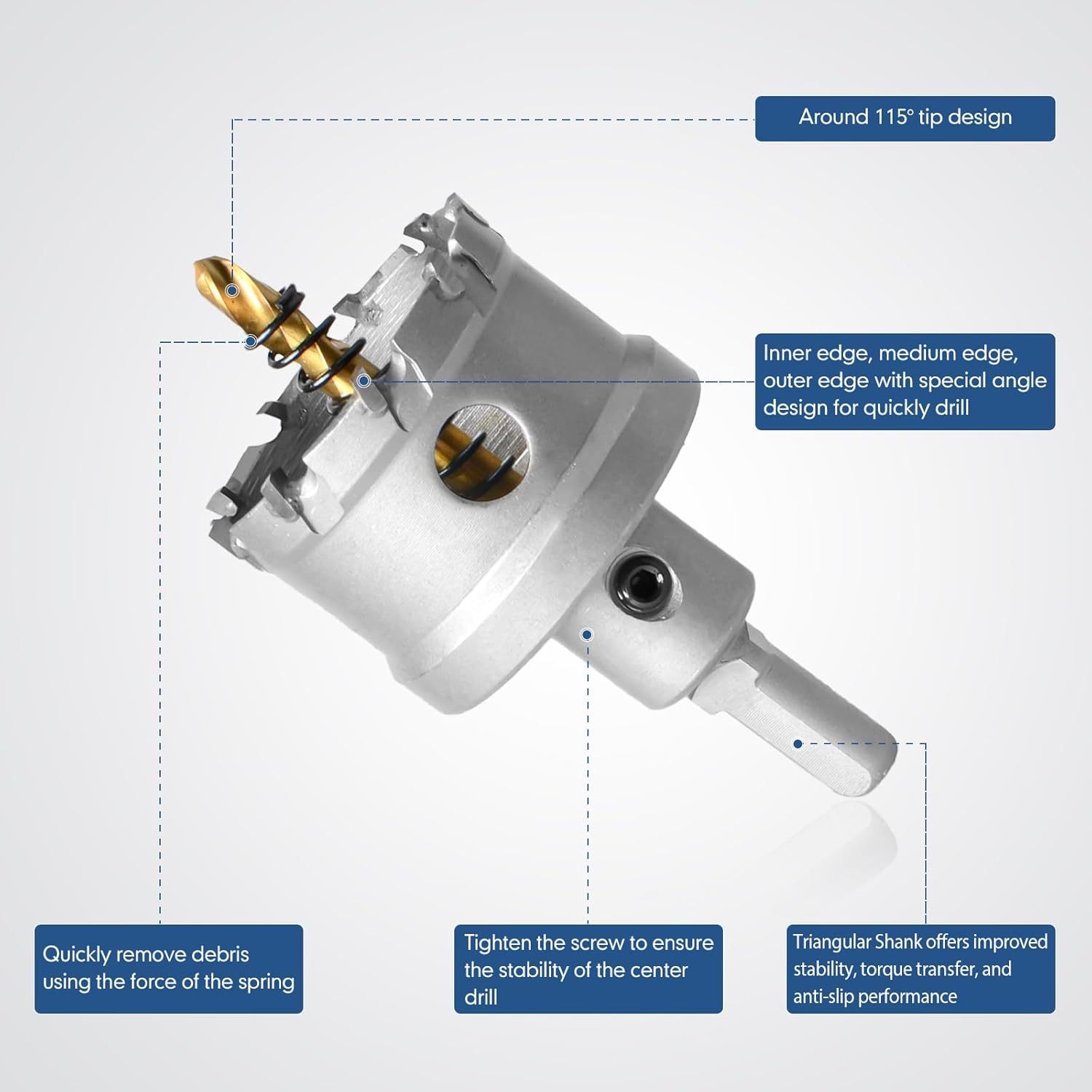 Around 115° tip design

Inner edge, medium edge, outer edge with special angle design for quickly drill

Quickly remove debris using the force of the spring

Tighten the screw to ensure the stability of the center drill

Triangular Shank offers improved stability, torque transfer, and anti-slip performance