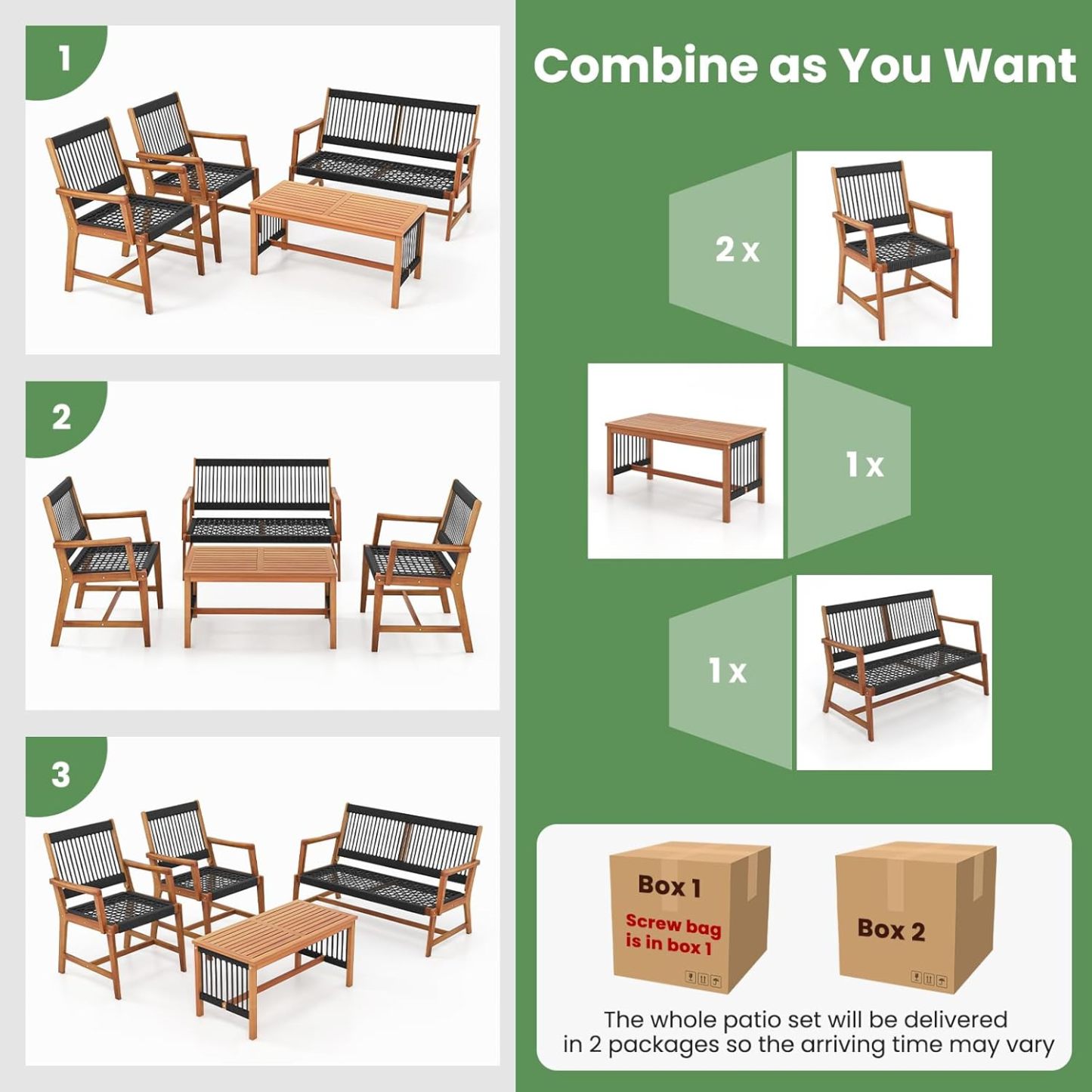 1

2

3

Combine as You Want

2 x

1 x

1 x

Box 1

Screw bag is in box 1

Box 2

The whole patio set will be delivered in 2 packages so the arriving time may vary