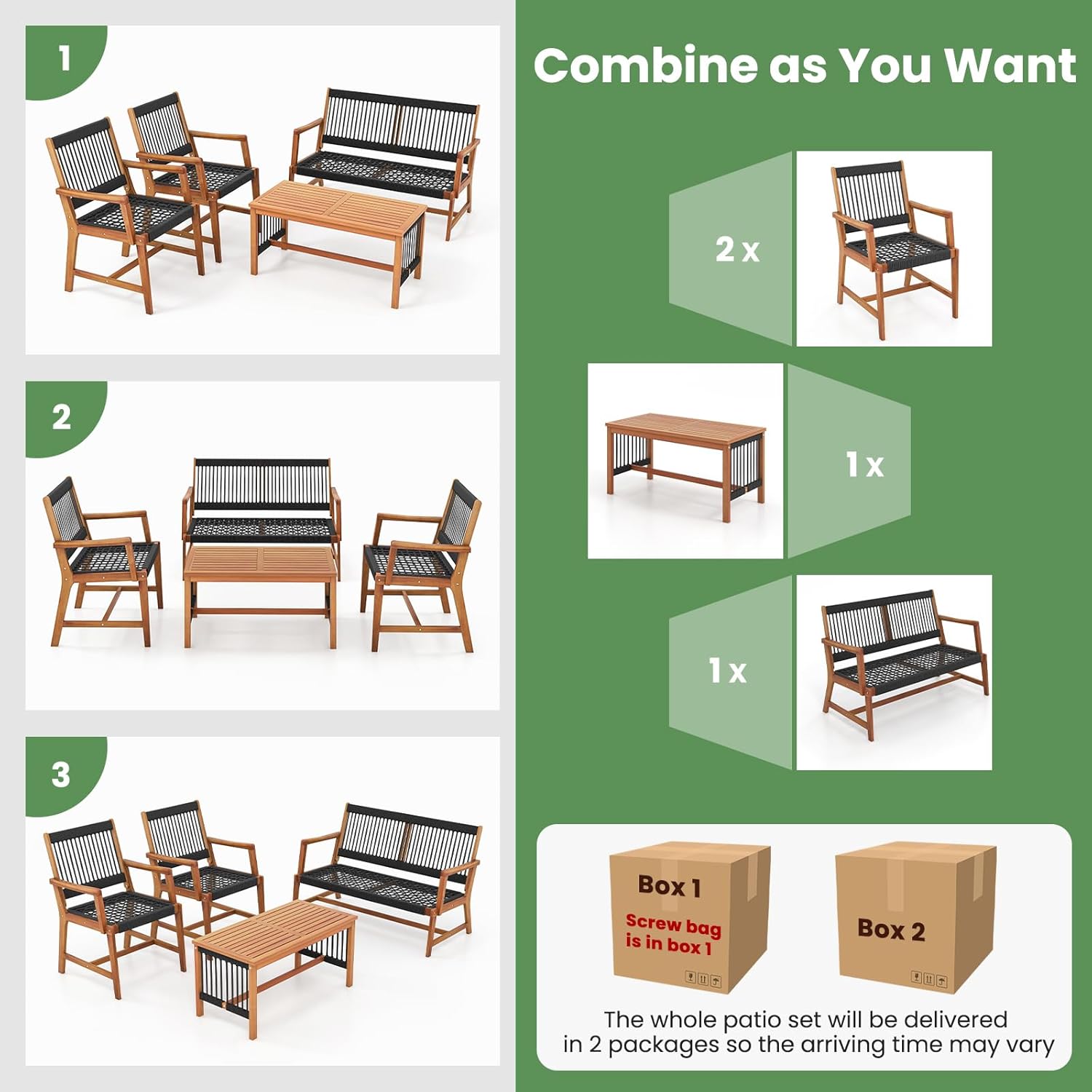 1

2

3

Combine as You Want

2 x

1 x

1 x

Box 1

Screw bag is in box 1

Box 2

The whole patio set will be delivered in 2 packages so the arriving time may vary