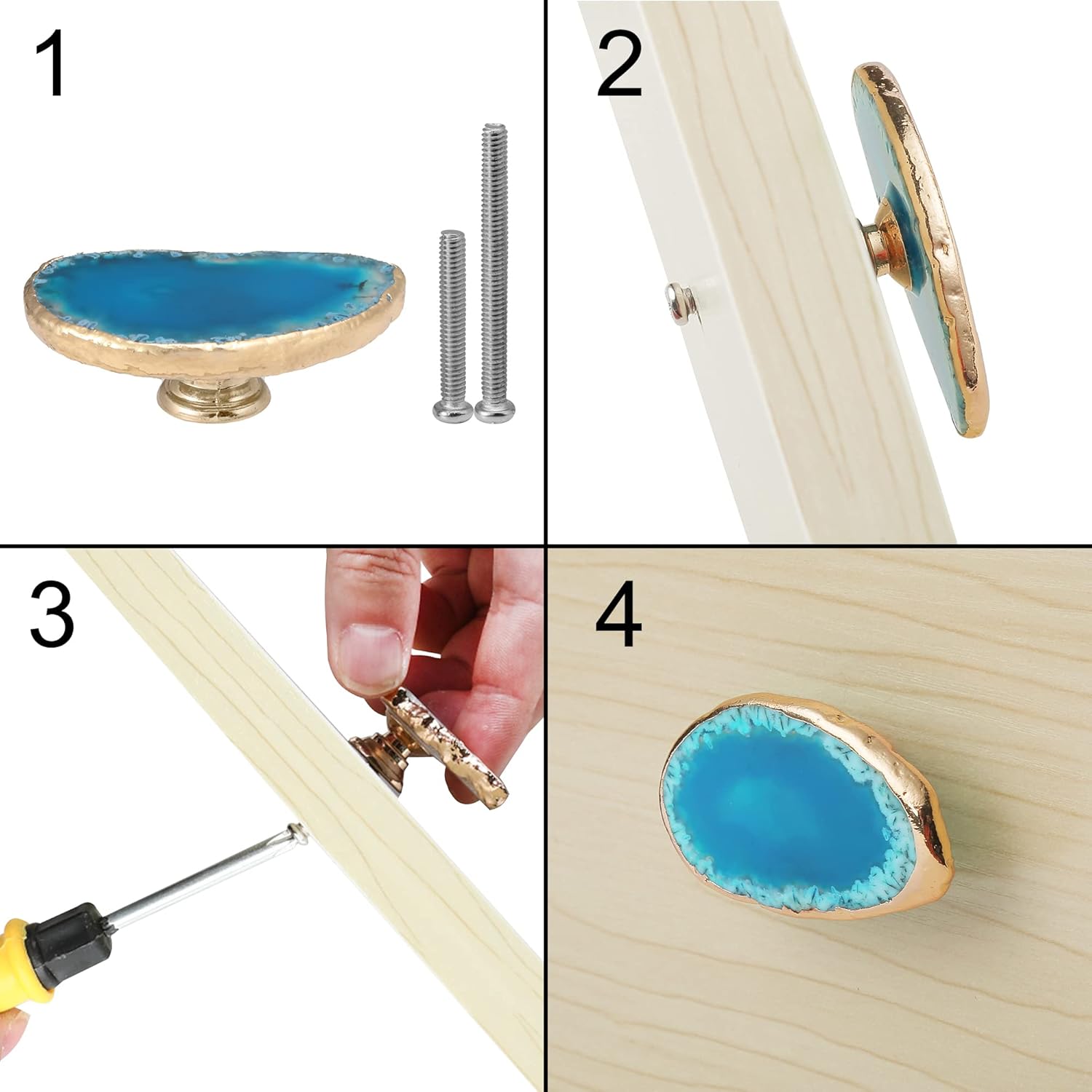 1

2

3

4