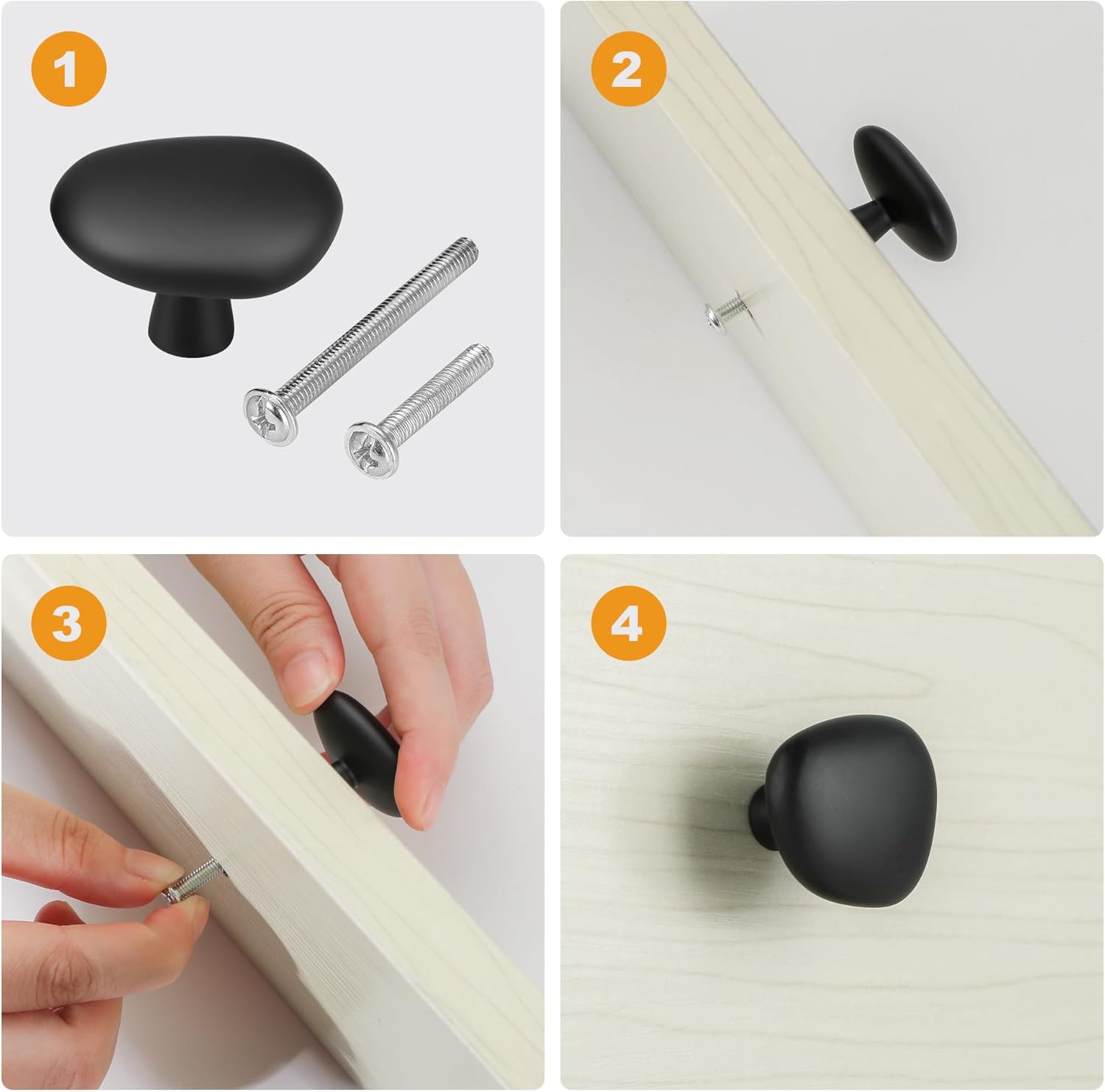 1

2

3

4