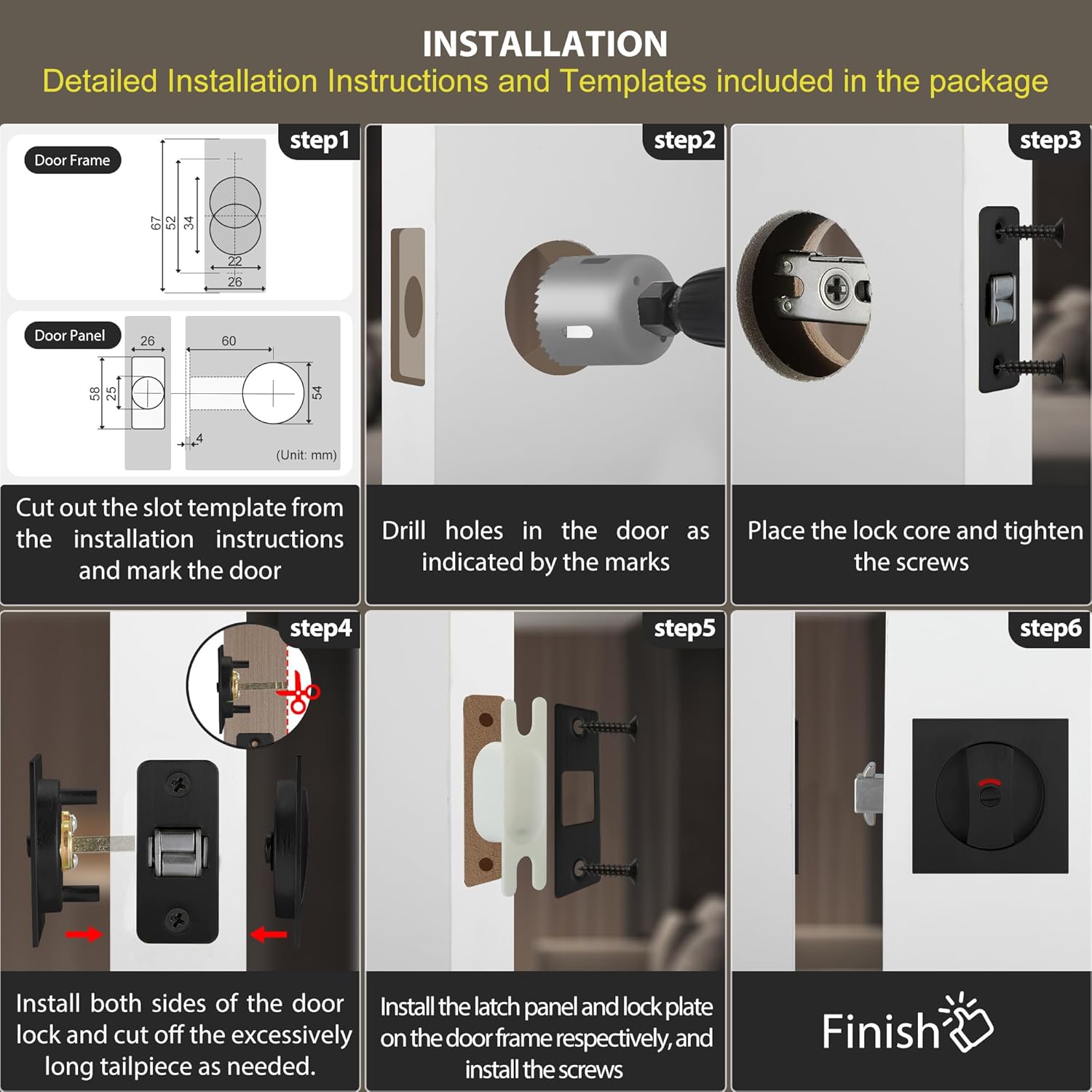 INSTALLATION
Detailed Installation Instructions and Templates included in the package

step1

Door Frame

67
52
34
22
26

Door Panel

26
60
58
25
54
4
(Unit: mm)

Cut out the slot template from the installation instructions and mark the door

step2

Drill holes in the door as indicated by the marks

step3

Place the lock core and tighten the screws

step4

Install both sides of the door lock and cut off the excessively long tailpiece as needed.

step5

Install the latch panel and lock plate on the door frame respectively, and install the screws

step6

Finish